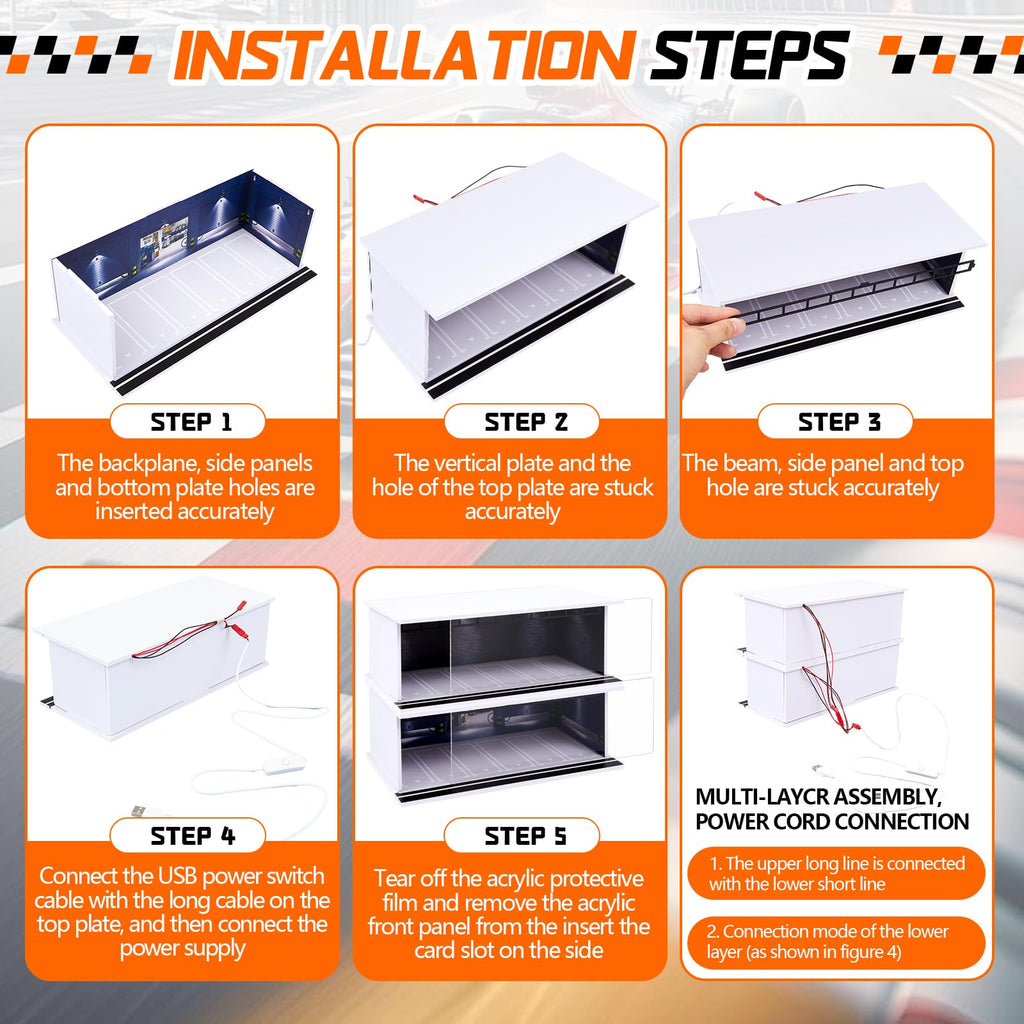 INSTALLATION STEPS

STEP 1
The backplane, side panels and bottom plate holes are inserted accurately

STEP 2
The vertical plate and the hole of the top plate are stuck accurately

STEP 3
The beam, side panel and top hole are stuck accurately

STEP 4
Connect the USB power switch cable with the long cable on the top plate, and then connect the power supply

STEP 5
Tear off the acrylic protective film and remove the acrylic front panel from the insert the card slot on the side

MULTI-LAYCR ASSEMBLY, POWER CORD CONNECTION

1. The upper long line is connected with the lower short line

2. Connection mode of the lower layer (as shown in figure 4)