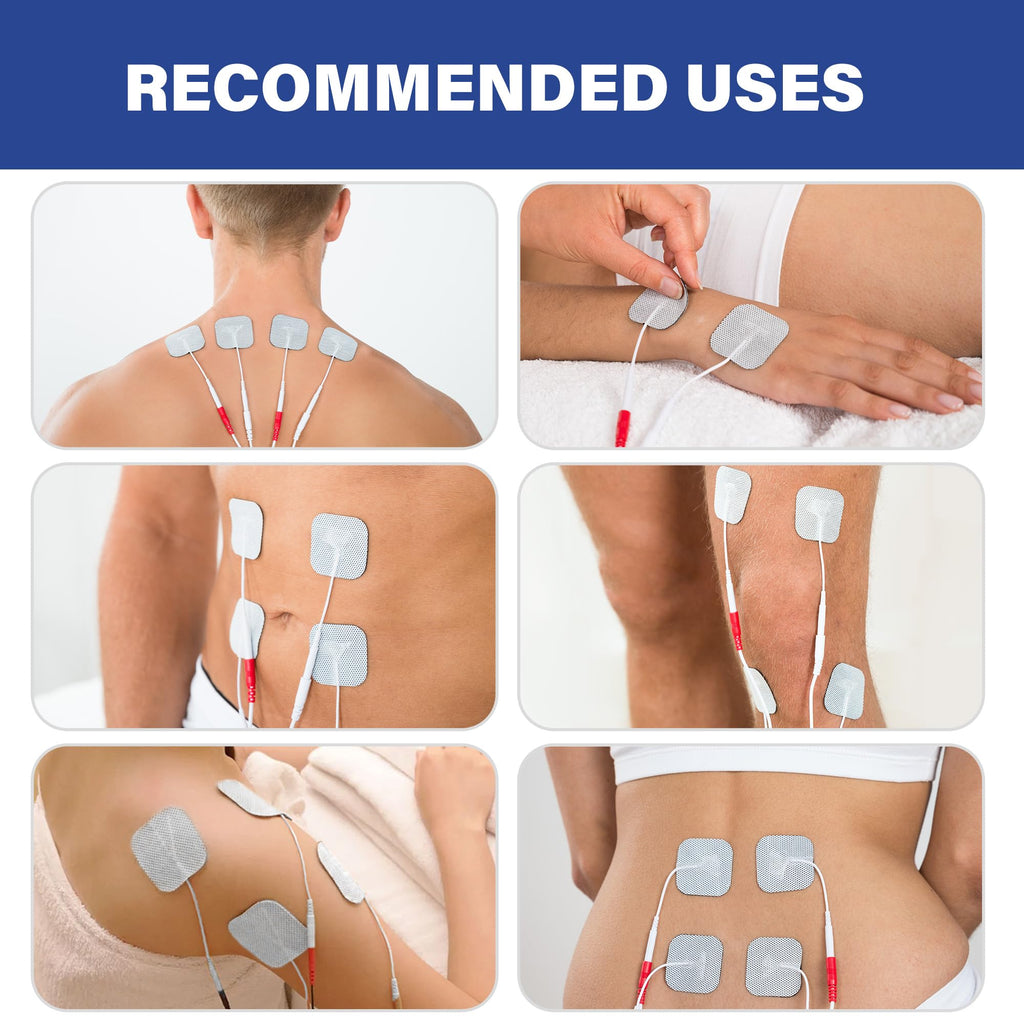 RECOMMENDED USES