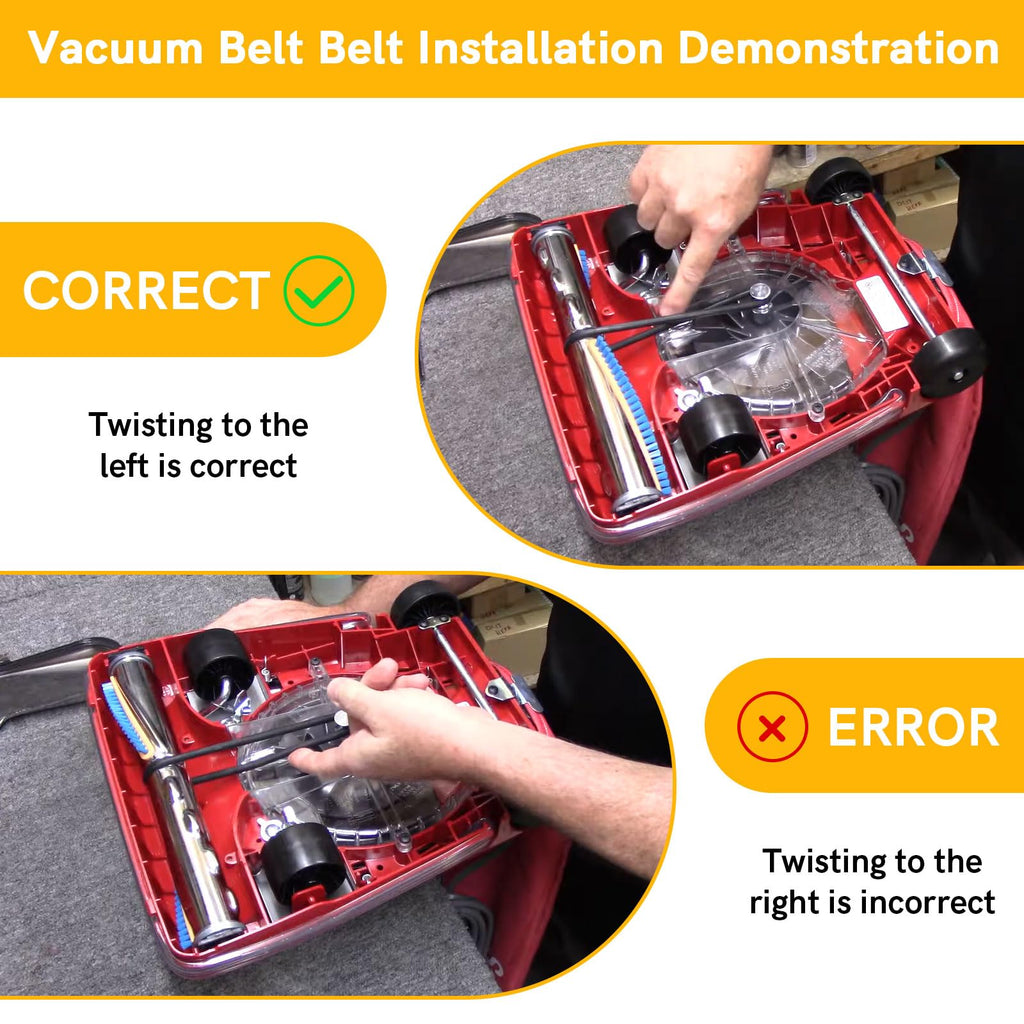 Vacuum Belt Belt Installation Demonstration

CORRECT

Twisting to the left is correct

ERROR

Twisting to the right is incorrect