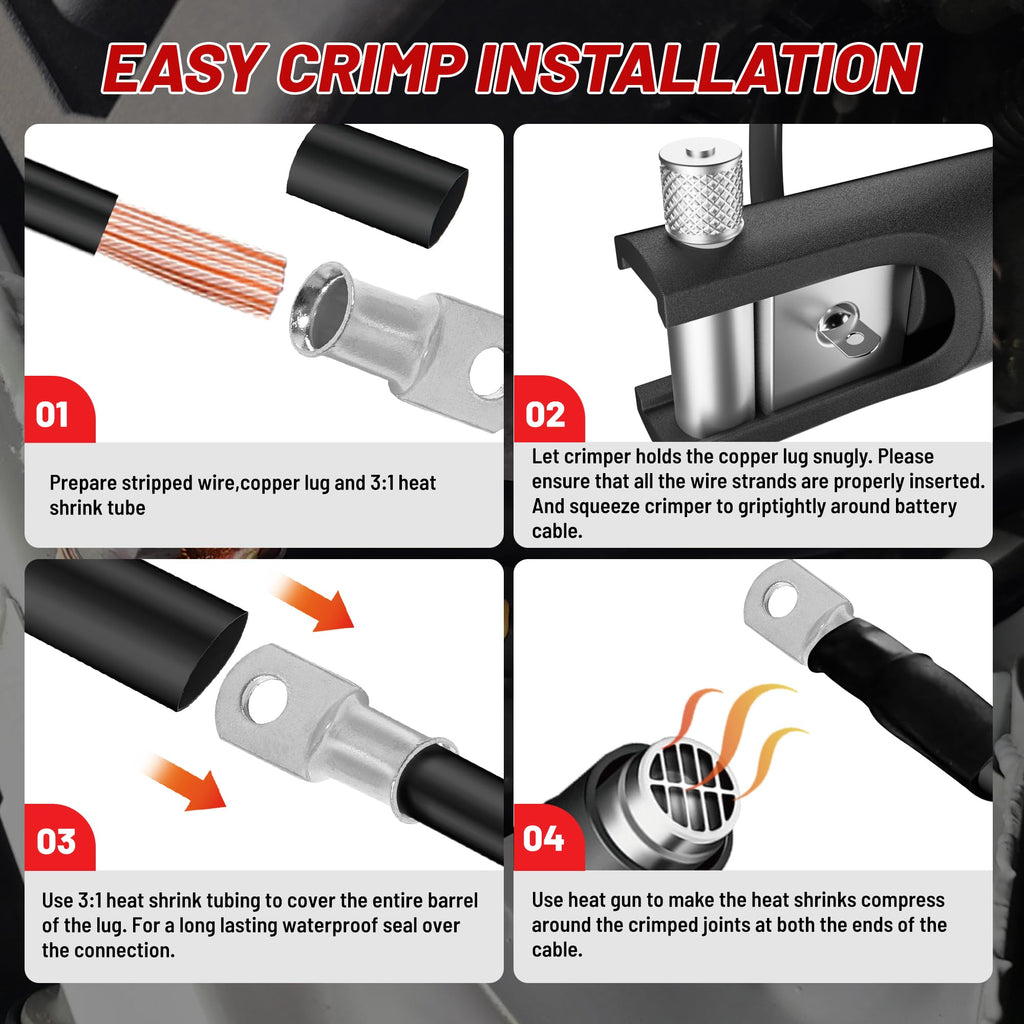 EASY CRIMP INSTALLATION

01

Prepare stripped wire,copper lug and 3:1 heat shrink tube

02

Let crimper holds the copper lug snugly. Please ensure that all the wire strands are properly inserted. And squeeze crimper to griptightly around battery cable.

03

Use 3:1 heat shrink tubing to cover the entire barrel of the lug. For a long lasting waterproof seal over the connection.

04

Use heat gun to make the heat shrinks compress around the crimped joints at both the ends of the cable.