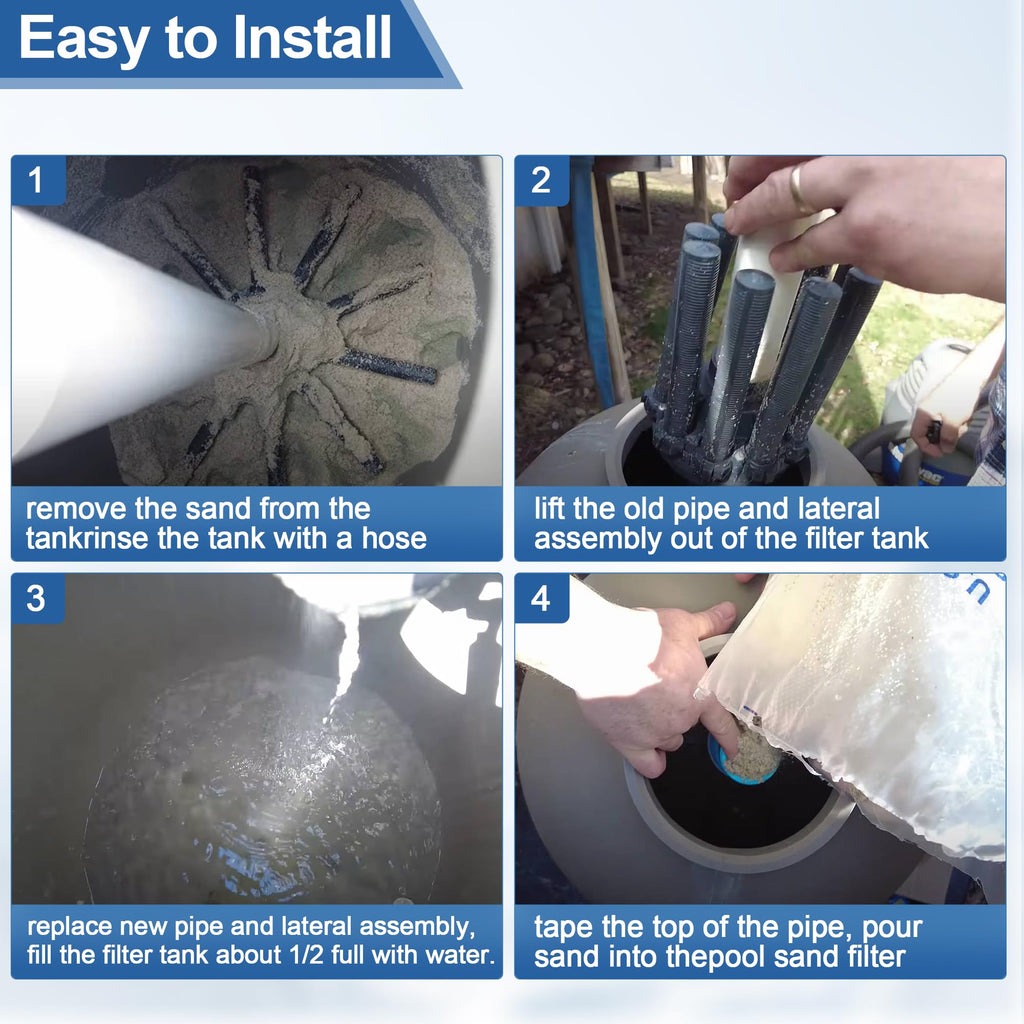 Easy to Install

1

remove the sand from the tankrinse the tank with a hose

2

lift the old pipe and lateral assembly out of the filter tank

3

replace new pipe and lateral assembly, fill the filter tank about 1/2 full with water.

4

tape the top of the pipe, pour sand into thepool sand filter