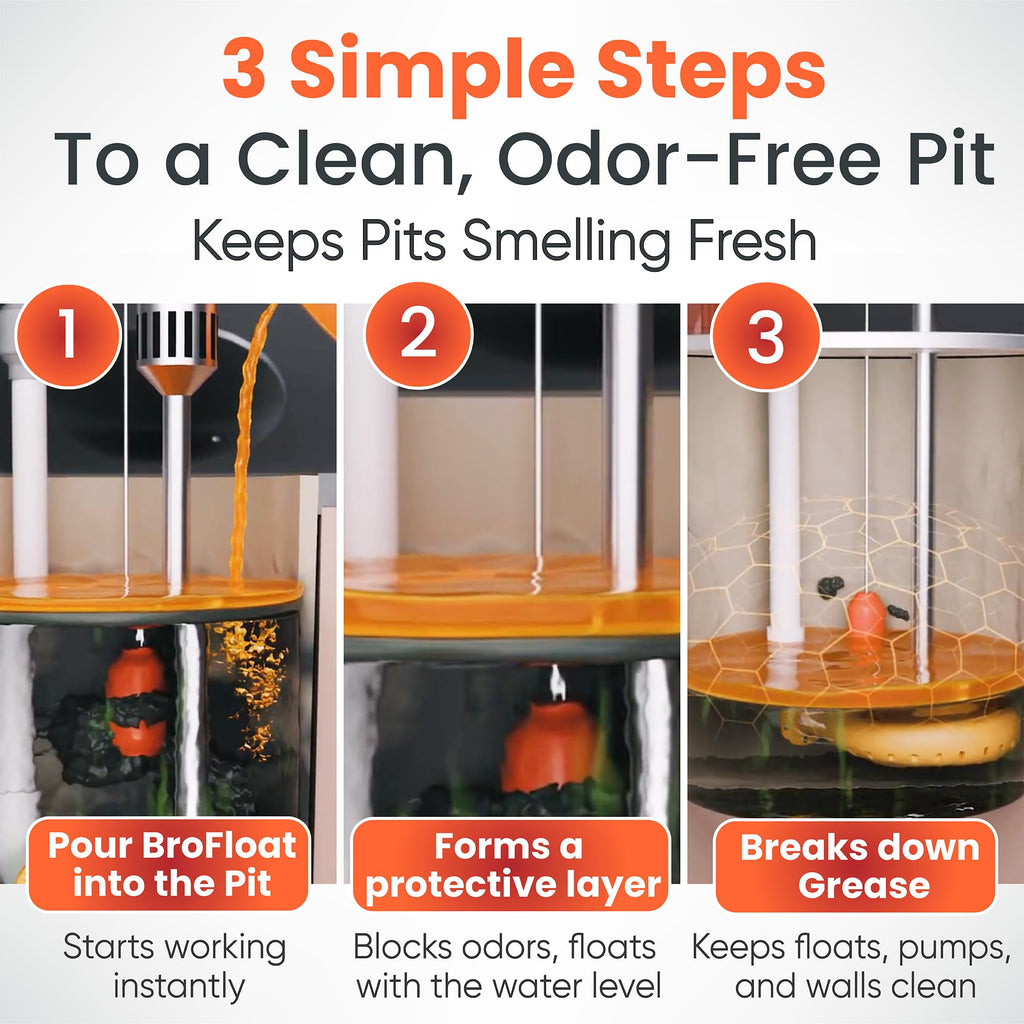 3 Simple Steps
To a Clean, Odor-Free Pit
Keeps Pits Smelling Fresh

1
Pour BroFloat into the Pit
Starts working instantly

2
Forms a protective layer
Blocks odors, floats with the water level

3
Breaks down Grease
Keeps floats, pumps, and walls clean