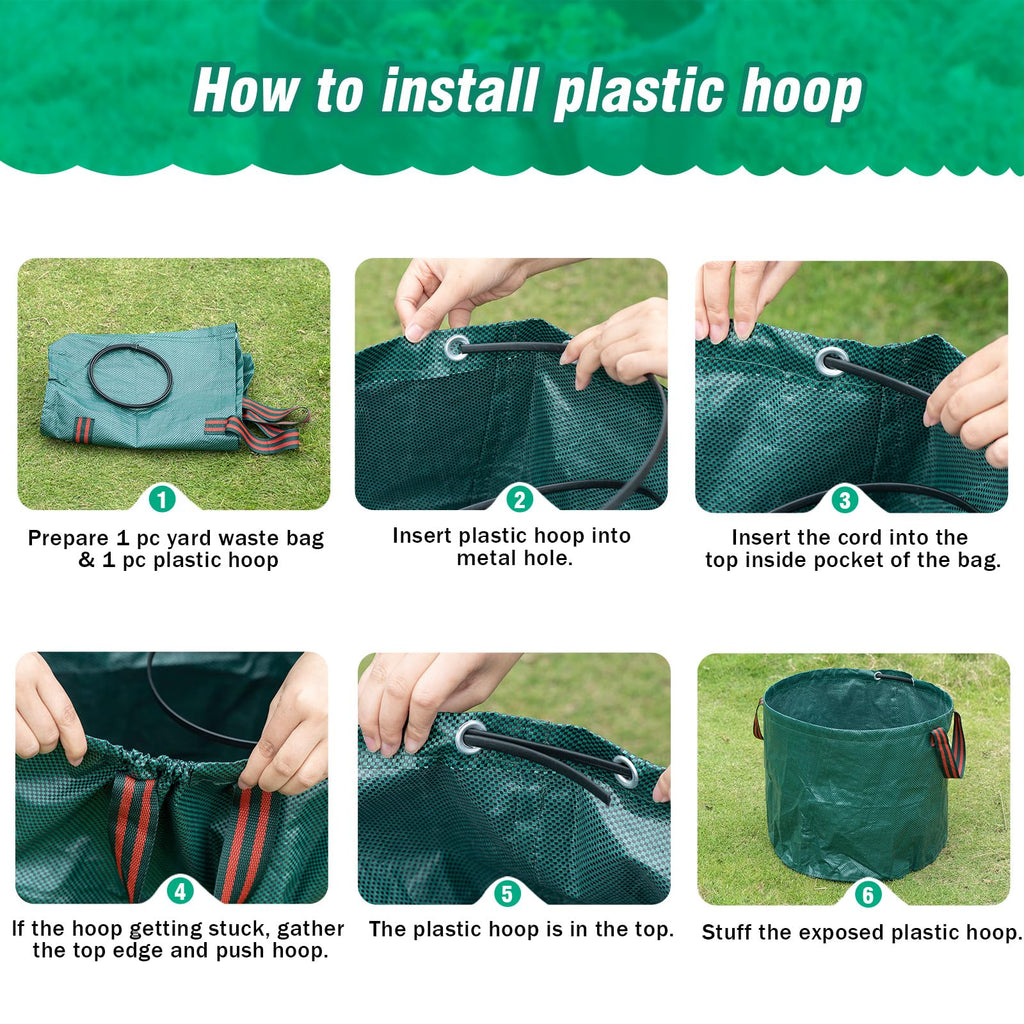 How to install plastic hoop

1
Prepare 1 pc yard waste bag & 1 pc plastic hoop

2
Insert plastic hoop into metal hole.

3
Insert the cord into the top inside pocket of the bag.

4
If the hoop getting stuck, gather the top edge and push hoop.

5
The plastic hoop is in the top.

6
Stuff the exposed plastic hoop.