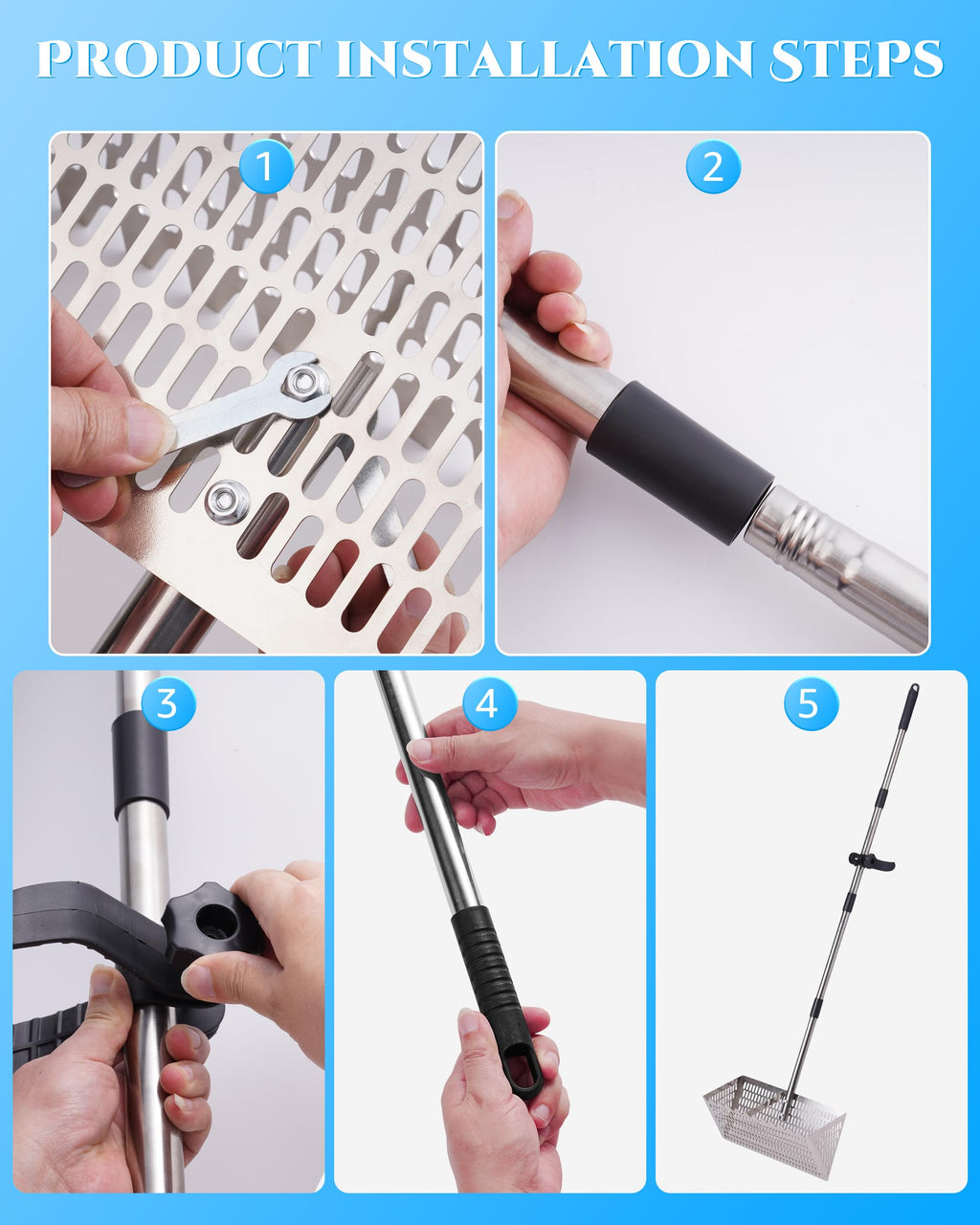 PRODUCT INSTALLATION STEPS

1

2

3

4

5