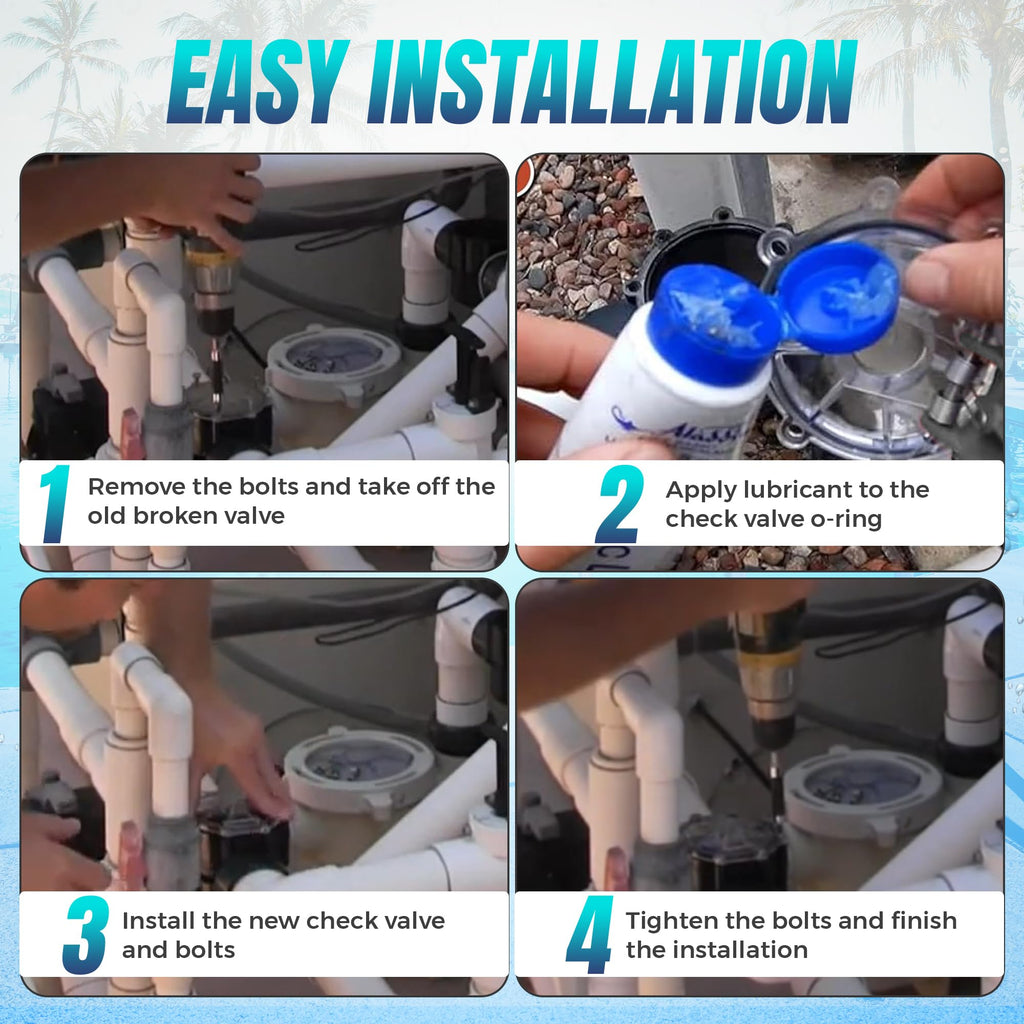 EASY INSTALLATION

1 Remove the bolts and take off the old broken valve

2 Apply lubricant to the check valve o-ring

3 Install the new check valve and bolts

4 Tighten the bolts and finish the installation