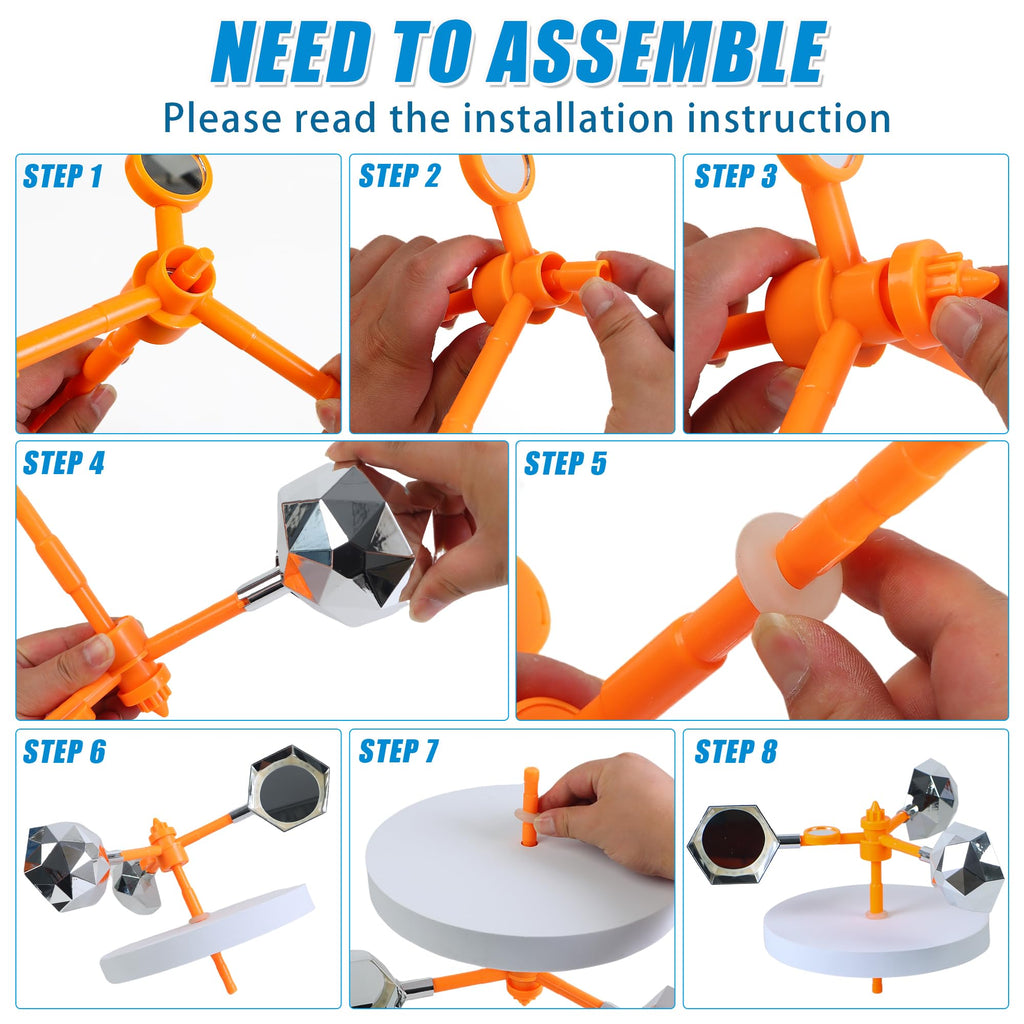 NEED TO ASSEMBLE

Please read the installation instruction

STEP 1

STEP 2

STEP 3

STEP 4

STEP 5

STEP 6

STEP 7

STEP 8