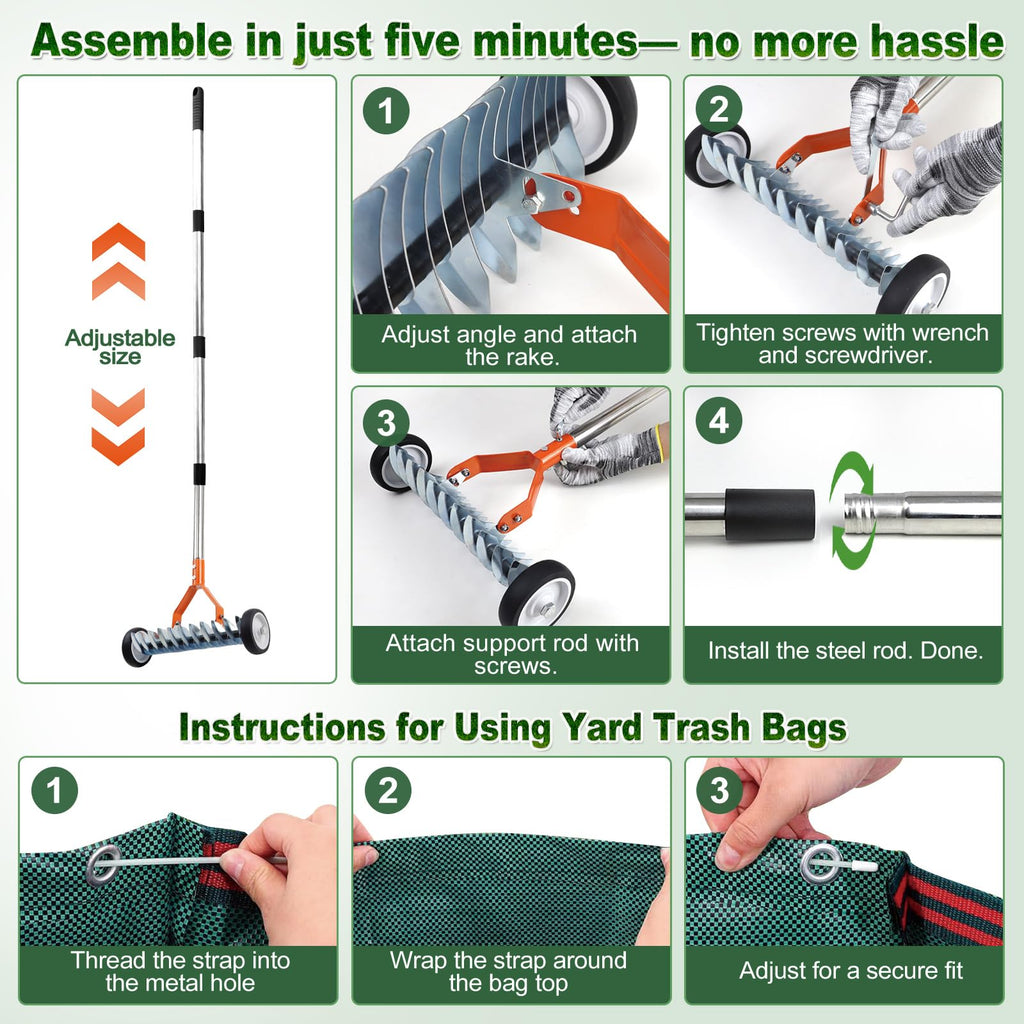 Assemble in just five minutes— no more hassle

Adjustable size

1
Adjust angle and attach the rake.

2
Tighten screws with wrench and screwdriver.

3
Attach support rod with screws.

4
Install the steel rod. Done.

Instructions for Using Yard Trash Bags

1
Thread the strap into the metal hole

2
Wrap the strap around the bag top

3
Adjust for a secure fit