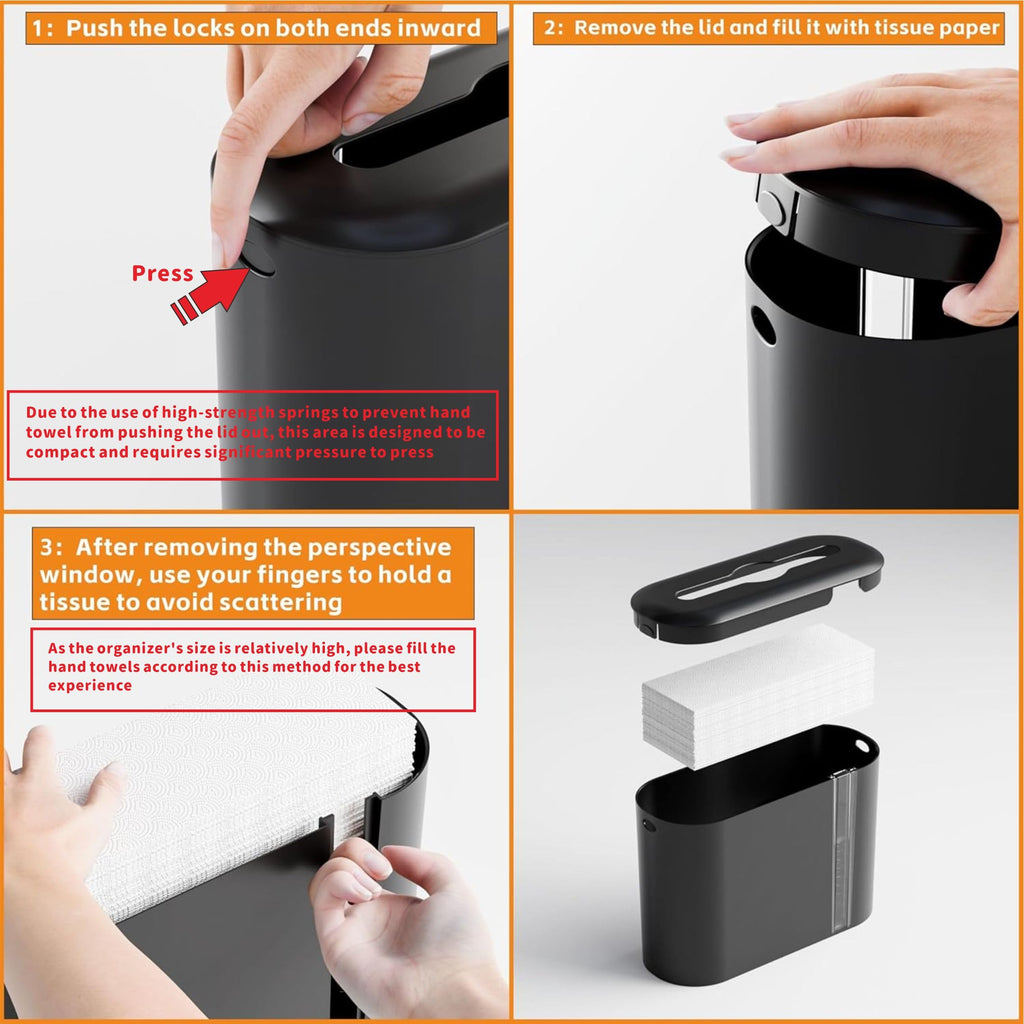 1: Push the locks on both ends inward

Press

Due to the use of high-strength springs to prevent hand towel from pushing the lid out, this area is designed to be compact and requires significant pressure to press

2: Remove the lid and fill it with tissue paper

3: After removing the perspective window, use your fingers to hold a tissue to avoid scattering

As the organizer's size is relatively high, please fill the hand towels according to this method for the best experience