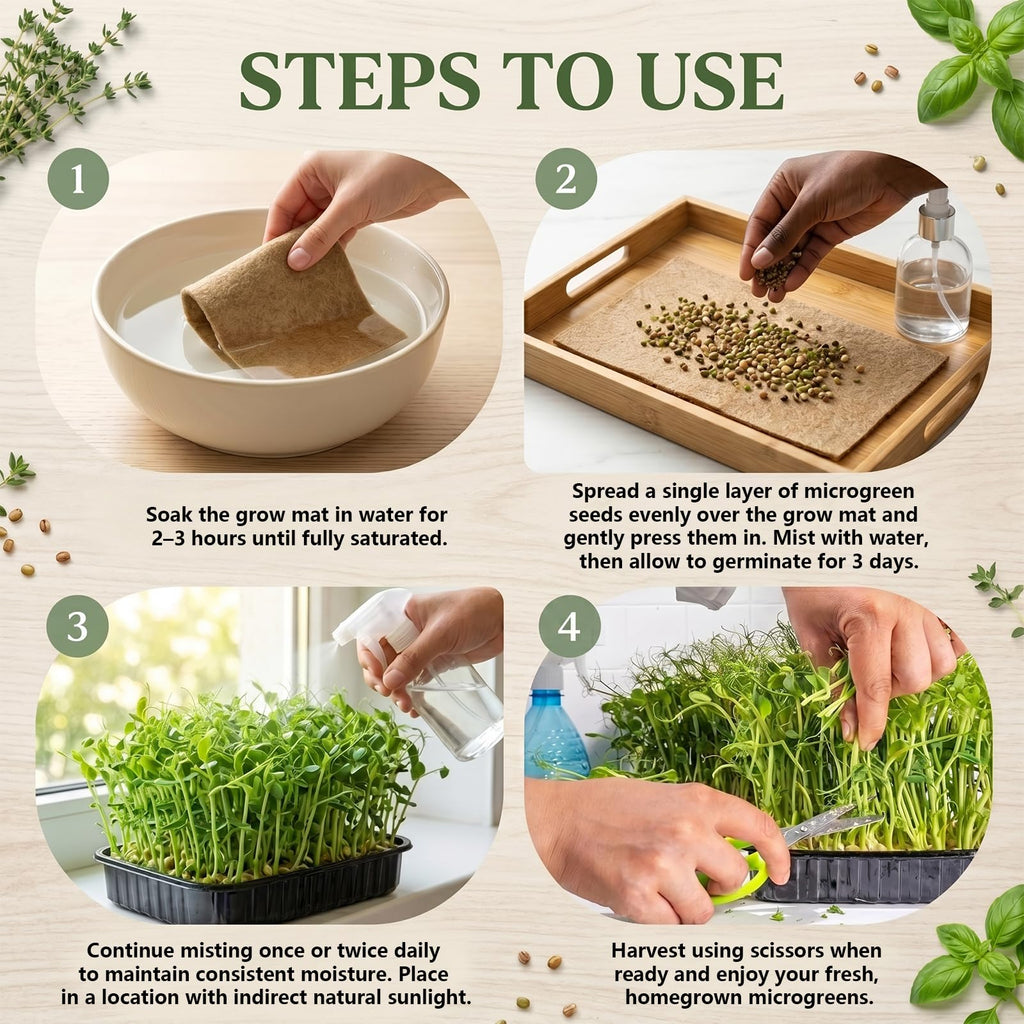 STEPS TO USE

1

Soak the grow mat in water for 2–3 hours until fully saturated.

2

Spread a single layer of microgreen seeds evenly over the grow mat and gently press them in. Mist with water, then allow to germinate for 3 days.

3

Continue misting once or twice daily to maintain consistent moisture. Place in a location with indirect natural sunlight.

4

Harvest using scissors when ready and enjoy your fresh, homegrown microgreens.