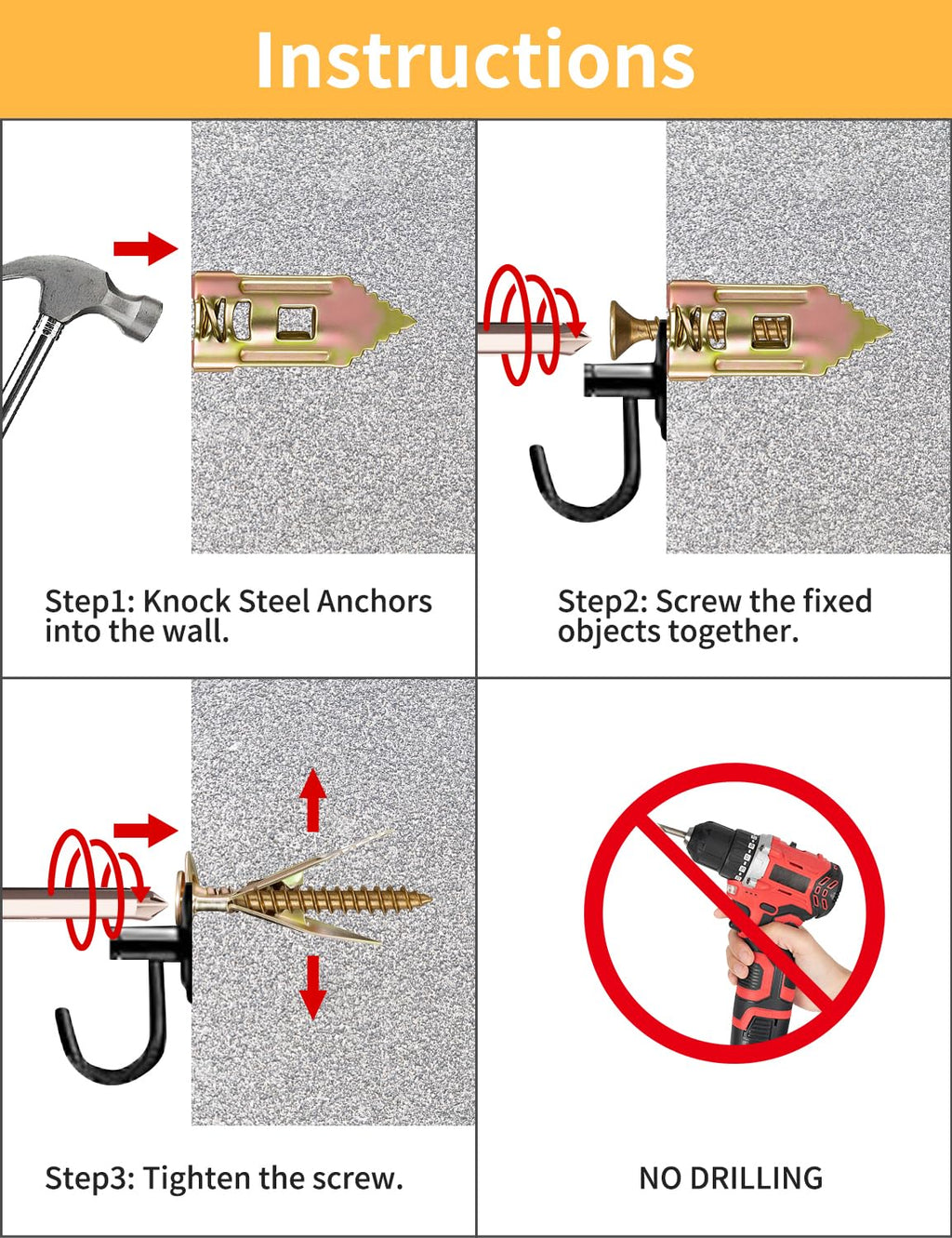 Instructions

Step1: Knock Steel Anchors into the wall.

Step2: Screw the fixed objects together.

Step3: Tighten the screw.

NO DRILLING