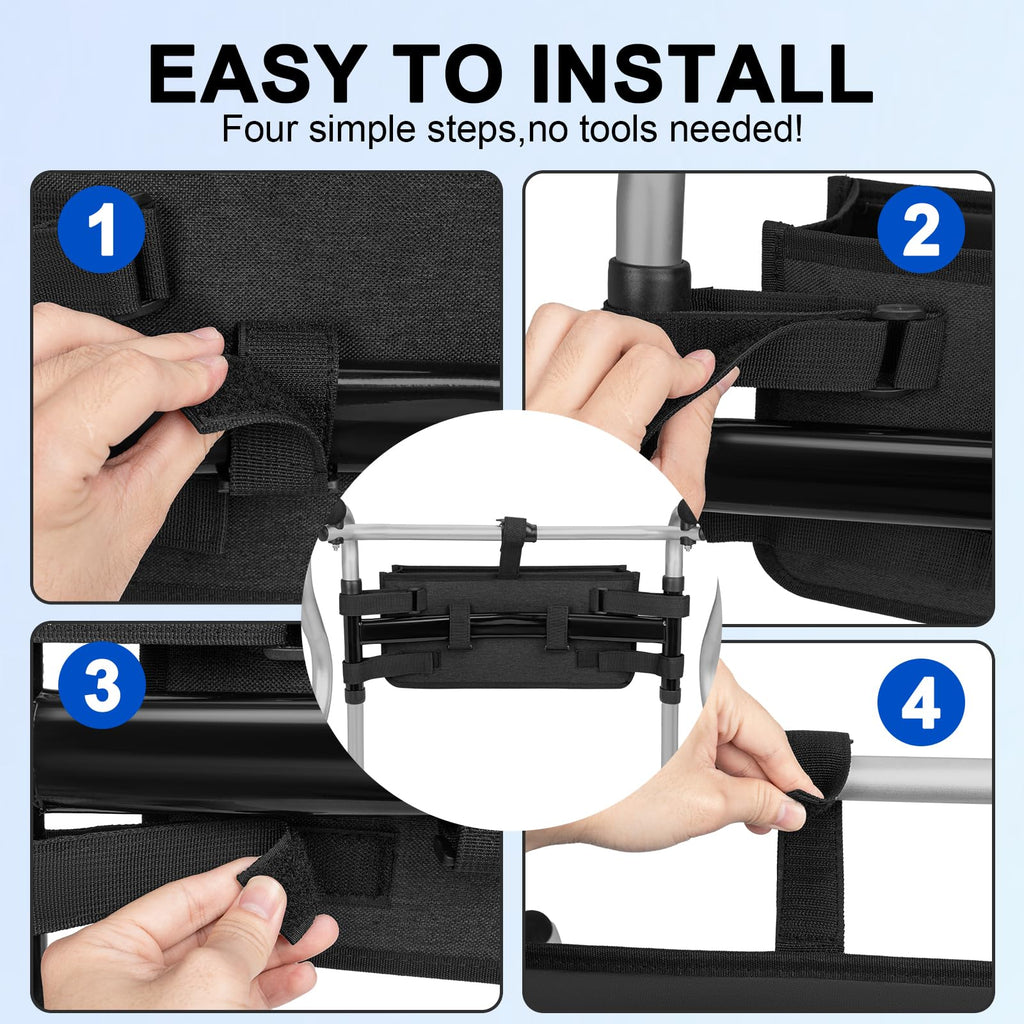 EASY TO INSTALL
Four simple steps,no tools needed!

1

2

3

4