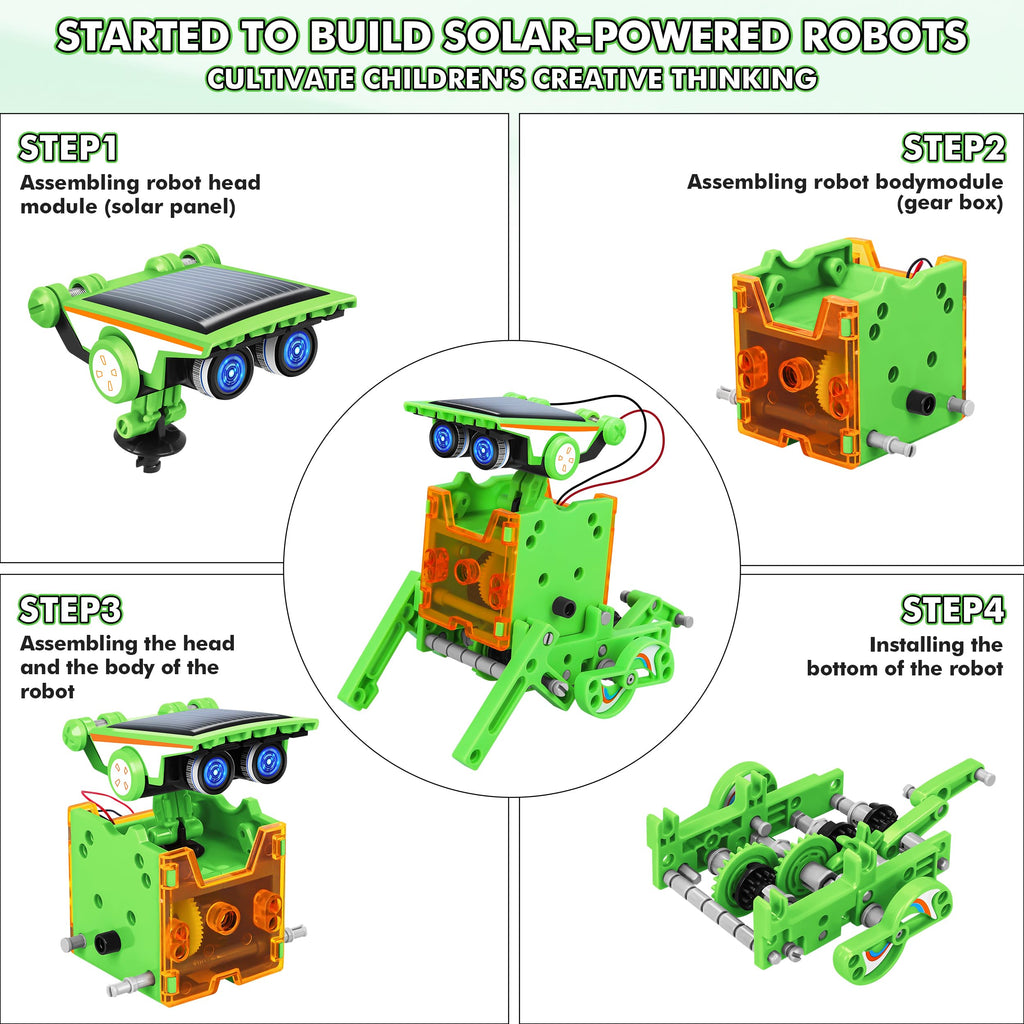 STARTED TO BUILD SOLAR-POWERED ROBOTS
CULTIVATE CHILDREN'S CREATIVE THINKING

STEP1
Assembling robot head module (solar panel)

STEP2
Assembling robot bodymodule (gear box)

STEP3
Assembling the head and the body of the robot

STEP4
Installing the bottom of the robot