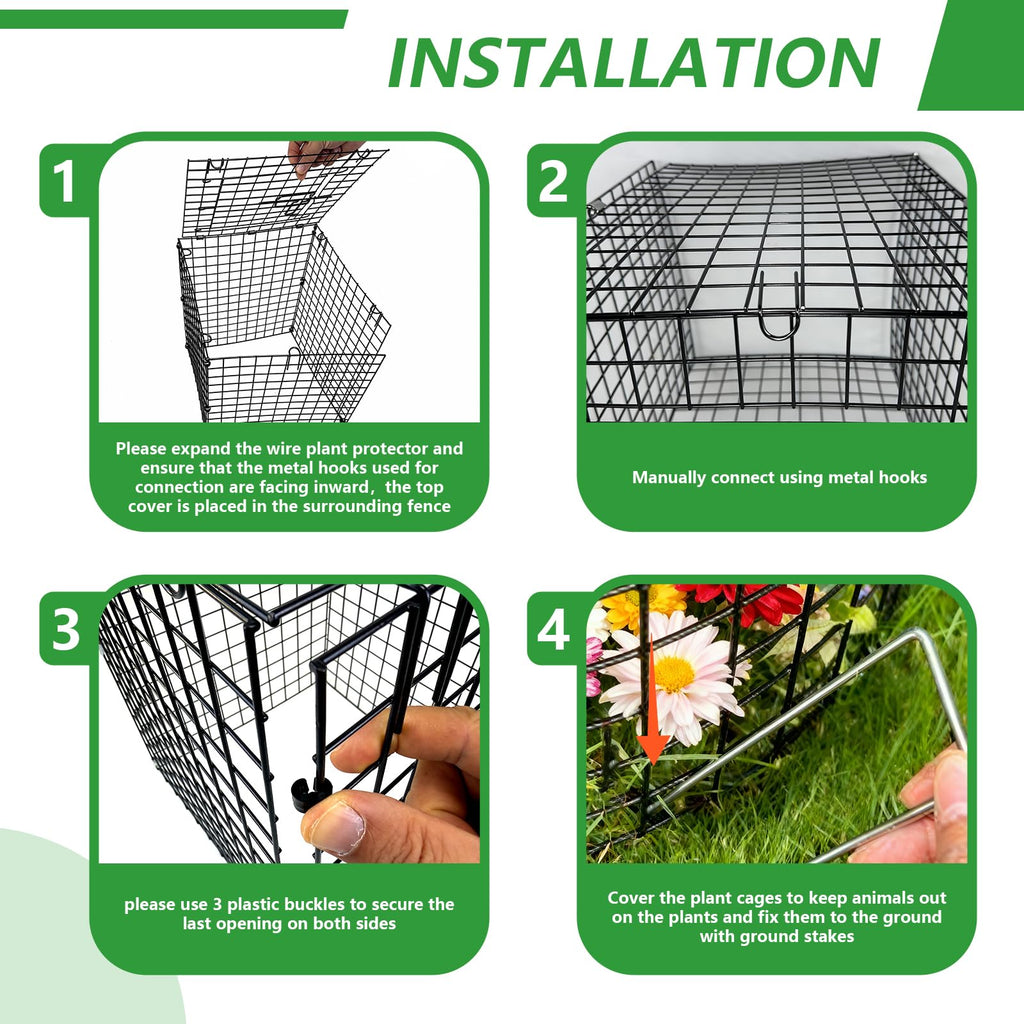 INSTALLATION

1

Please expand the wire plant protector and ensure that the metal hooks used for connection are facing inward，the top cover is placed in the surrounding fence

2

Manually connect using metal hooks

3

please use 3 plastic buckles to secure the last opening on both sides

4

Cover the plant cages to keep animals out on the plants and fix them to the ground with ground stakes