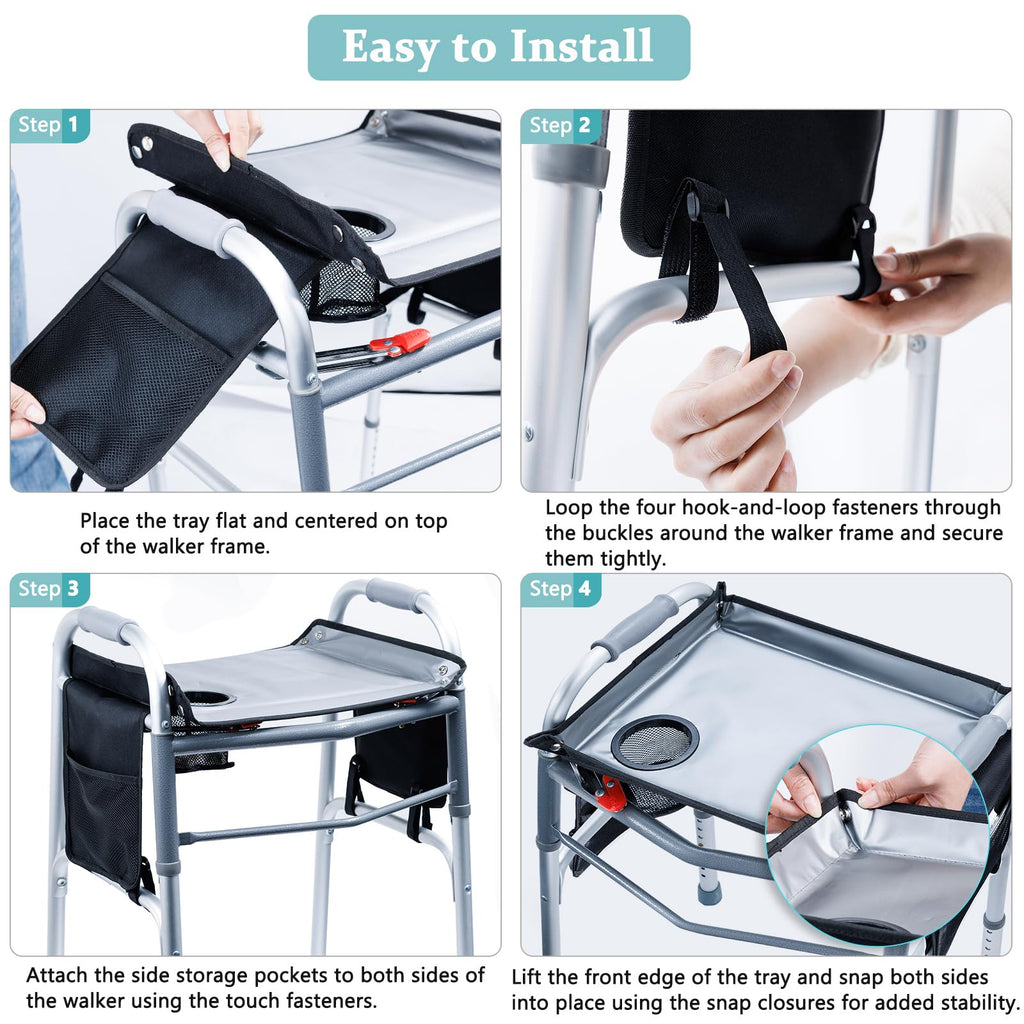 Easy to Install

Step 1

Place the tray flat and centered on top of the walker frame.

Step 2

Loop the four hook-and-loop fasteners through the buckles around the walker frame and secure them tightly.

Step 3

Attach the side storage pockets to both sides of the walker using the touch fasteners.

Step 4

Lift the front edge of the tray and snap both sides into place using the snap closures for added stability.