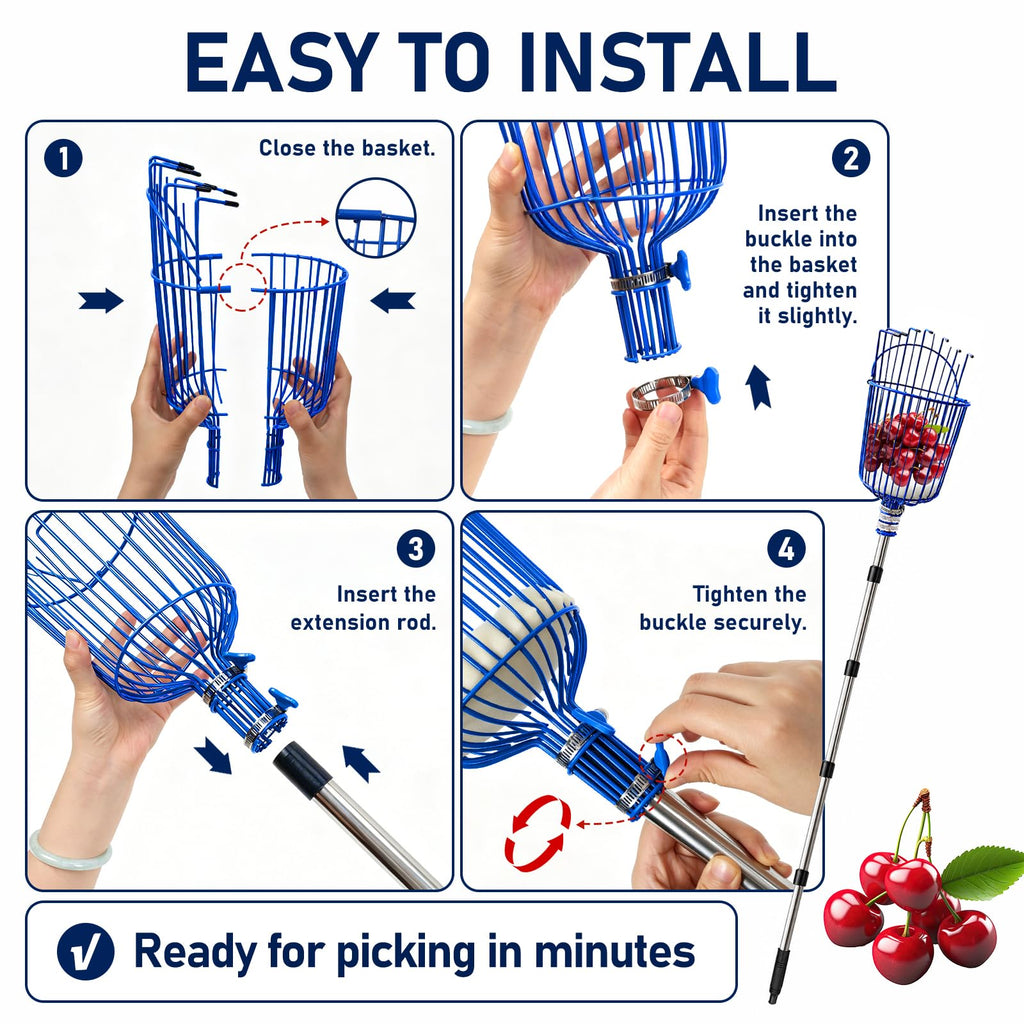 EASY TO INSTALL

1
Close the basket.

2
Insert the buckle into the basket and tighten it slightly.

3
Insert the extension rod.

4
Tighten the buckle securely.

√ Ready for picking in minutes