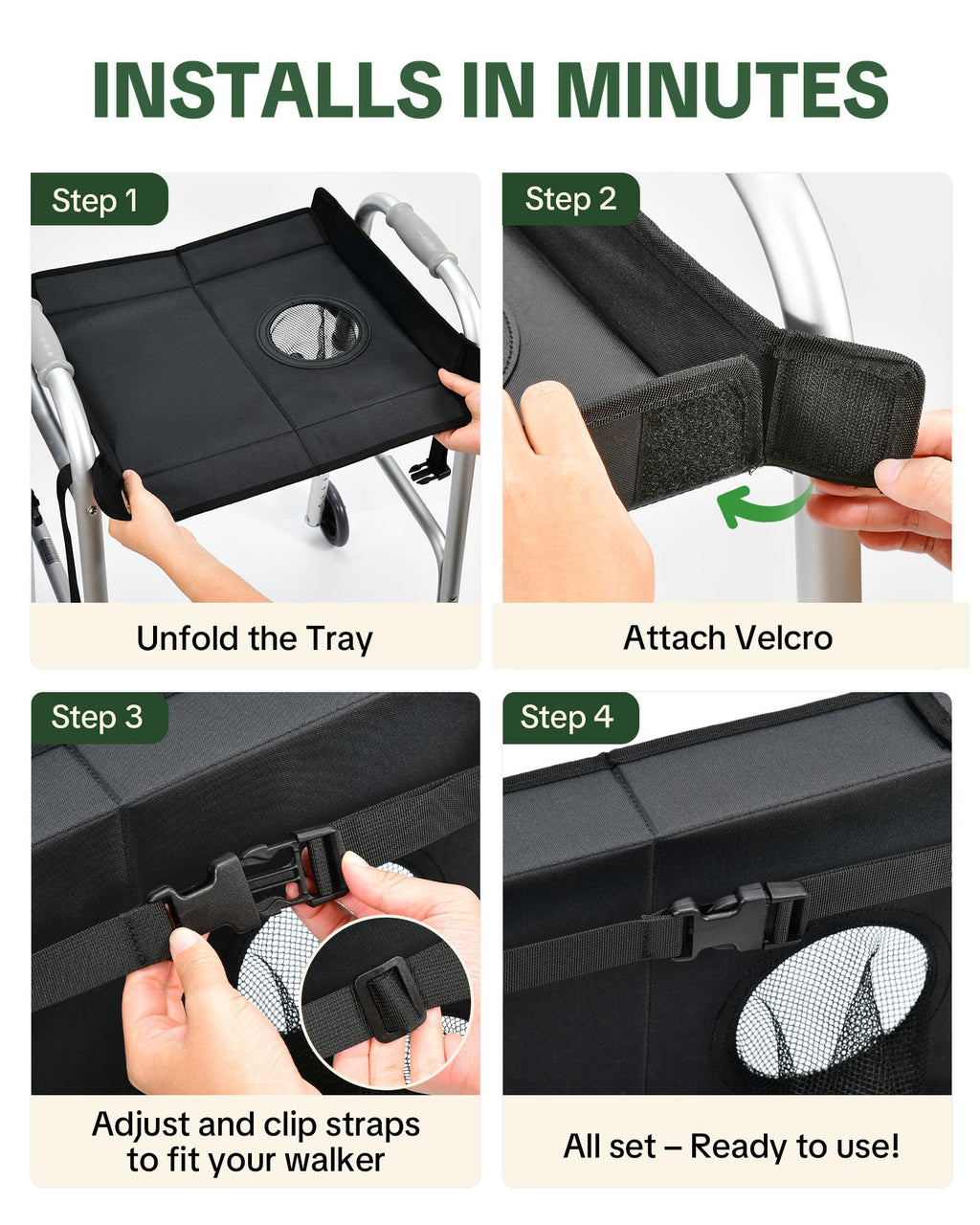 INSTALLS IN MINUTES

Step 1

Unfold the Tray

Step 2

Attach Velcro

Step 3

Adjust and clip straps to fit your walker

Step 4

All set – Ready to use!