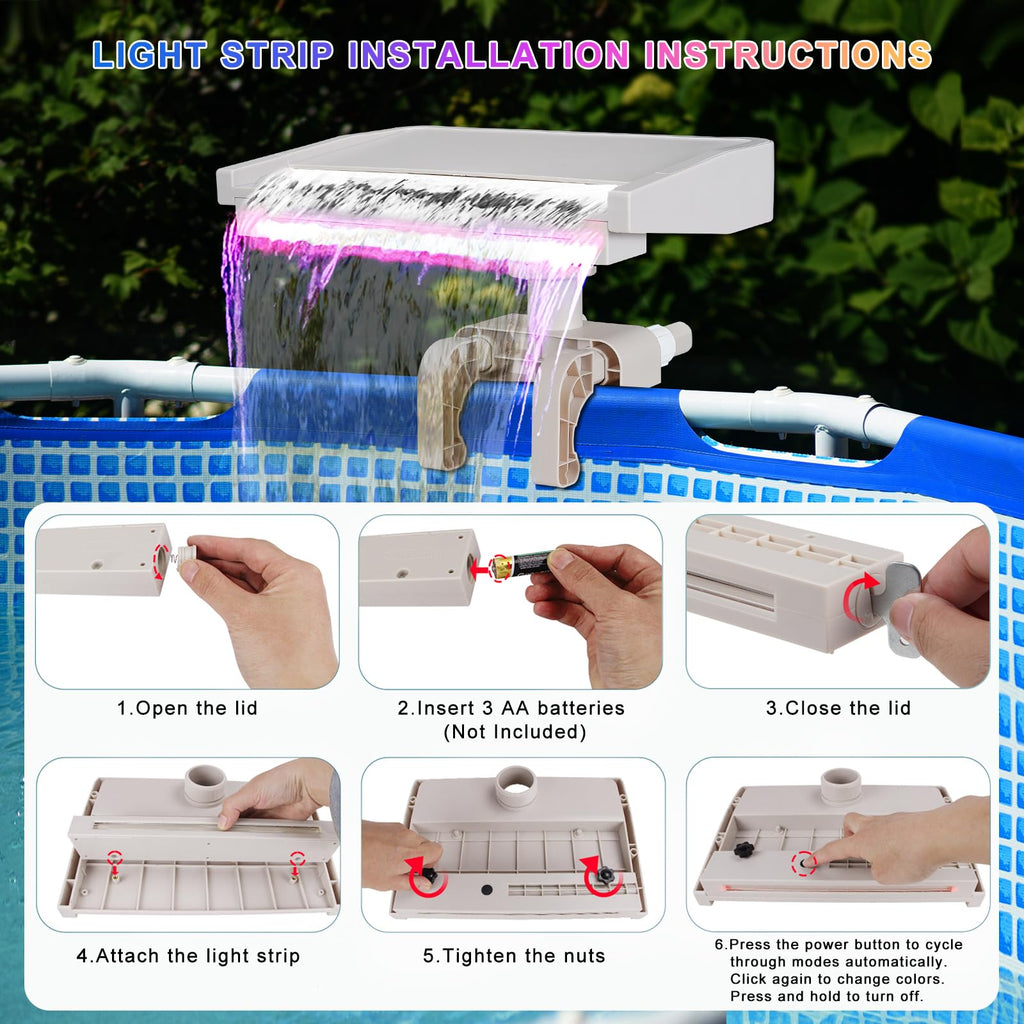 LIGHT STRIP INSTALLATION INSTRUCTIONS

1.Open the lid

2.Insert 3 AA batteries (Not Included)

3.Close the lid

4.Attach the light strip

5.Tighten the nuts

6.Press the power button to cycle through modes automatically. Click again to change colors. Press and hold to turn off.