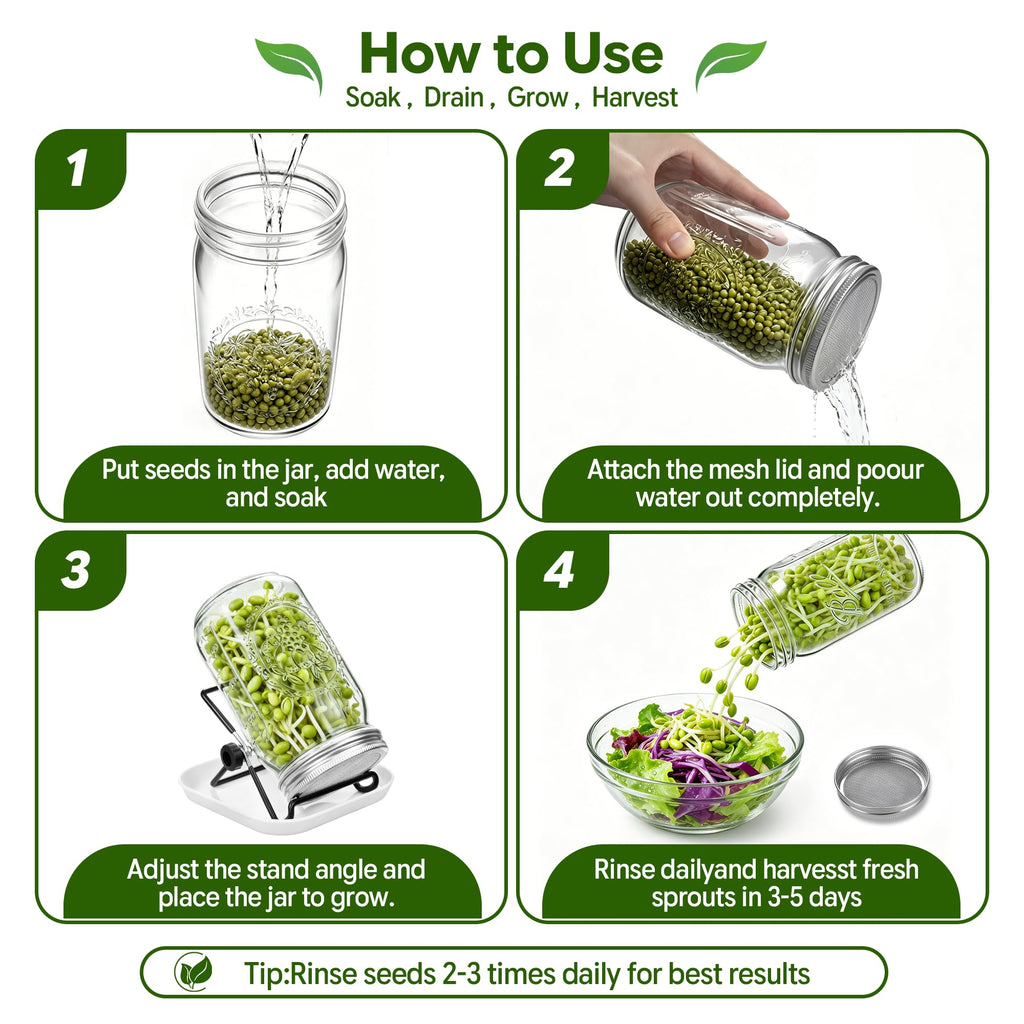 How to Use

Soak , Drain , Grow , Harvest

1

Put seeds in the jar, add water, and soak

2

Attach the mesh lid and poour water out completely.

3

Adjust the stand angle and place the jar to grow.

4

Rinse dailyand harvesst fresh sprouts in 3-5 days

Tip:Rinse seeds 2-3 times daily for best results