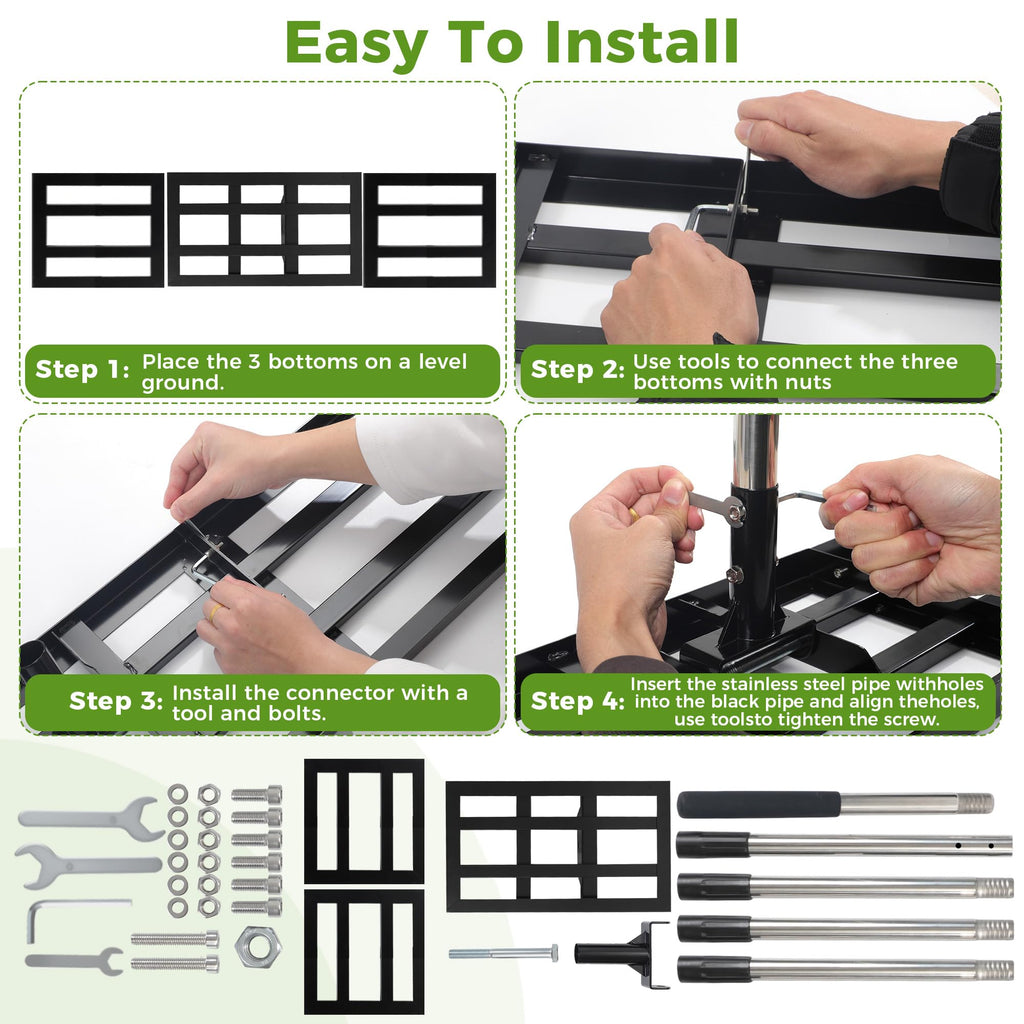 Easy To Install

Step 1: Place the 3 bottoms on a level ground.

Step 2: Use tools to connect the three bottoms with nuts

Step 3: Install the connector with a tool and bolts.

Step 4: Insert the stainless steel pipe withholes into the black pipe and align theholes, use toolsto tighten the screw.