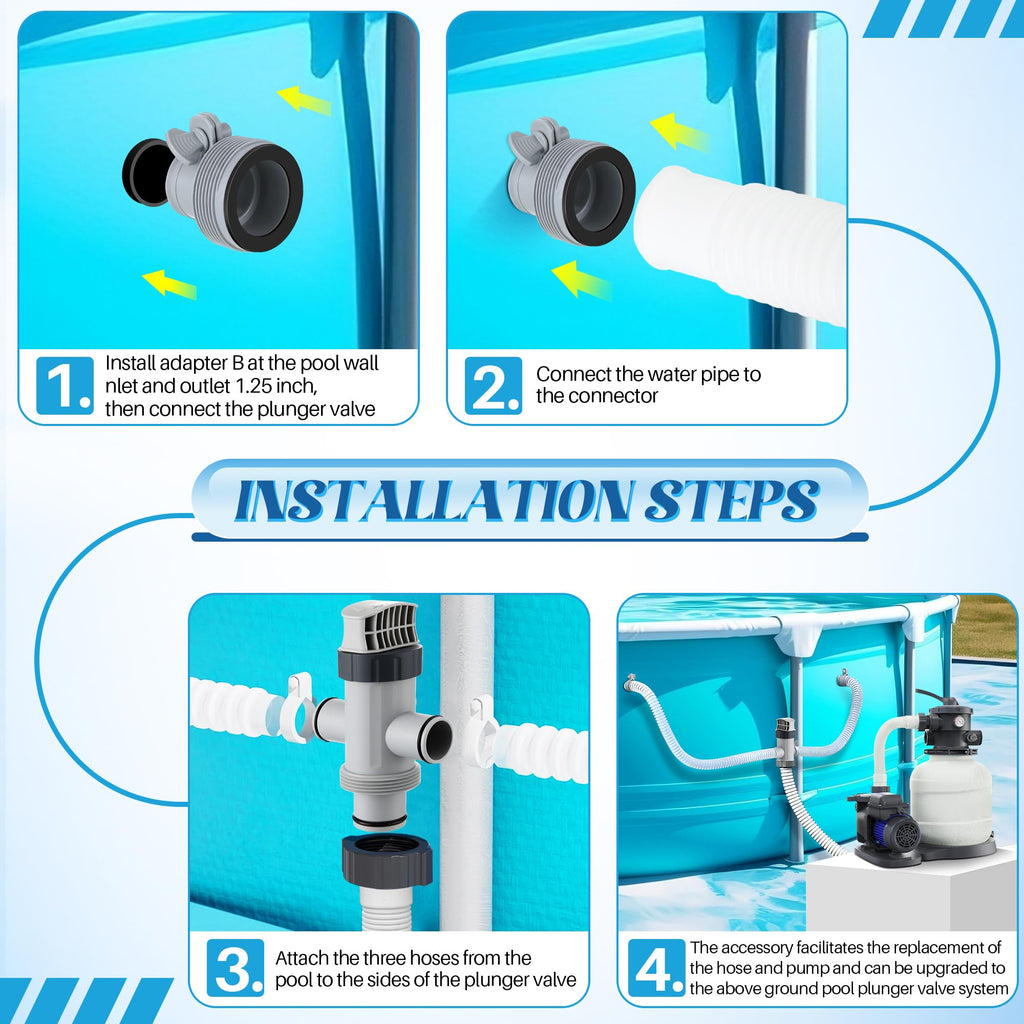 1. Install adapter B at the pool wall nlet and outlet 1.25 inch, then connect the plunger valve

2. Connect the water pipe to the connector

INSTALLATION STEPS

3. Attach the three hoses from the pool to the sides of the plunger valve

4. The accessory facilitates the replacement of the hose and pump and can be upgraded to the above ground pool plunger valve system