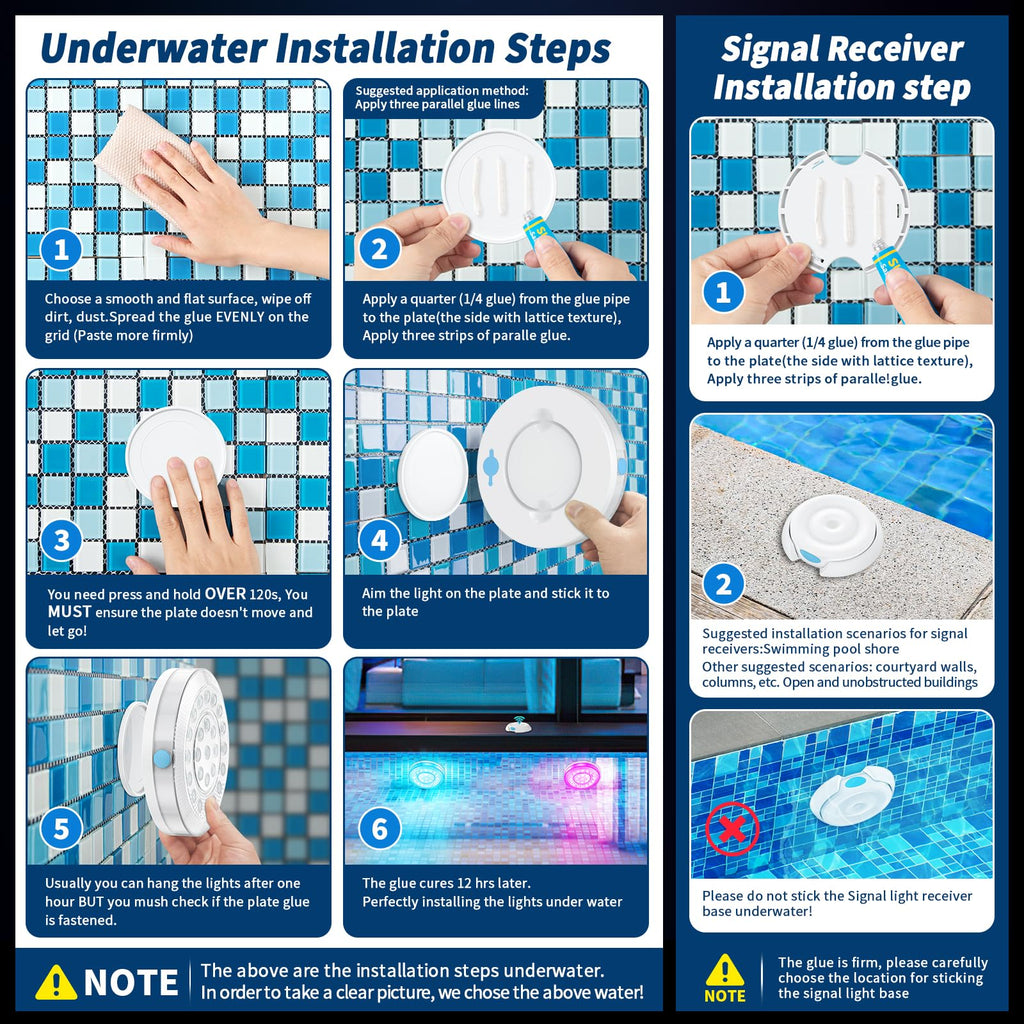 Underwater Installation Steps

1
Choose a smooth and flat surface, wipe off dirt, dust.Spread the glue EVENLY on the grid (Paste more firmly)

Suggested application method: Apply three parallel glue lines

2
Apply a quarter (1/4 glue) from the glue pipe to the plate(the side with lattice texture), Apply three strips of paralle glue.

3
You need press and hold OVER 120s, You MUST ensure the plate doesn't move and let go!

4
Aim the light on the plate and stick it to the plate

5
Usually you can hang the lights after one hour BUT you mush check if the plate glue is fastened.

6
The glue cures 12 hrs later. Perfectly installing the lights under water

NOTE The above are the installation steps underwater. In order to take a clear picture, we chose the above water!

Signal Receiver Installation step

1
Apply a quarter (1/4 glue) from the glue pipe to the plate(the side with lattice texture), Apply three strips of paralle!glue.

2
Suggested installation scenarios for signal receivers:Swimming pool shore
Other suggested scenarios: courtyard walls, columns, etc. Open and unobstructed buildings

Please do not stick the Signal light receiver base underwater!

NOTE
The glue is firm, please carefully choose the location for sticking the signal light base