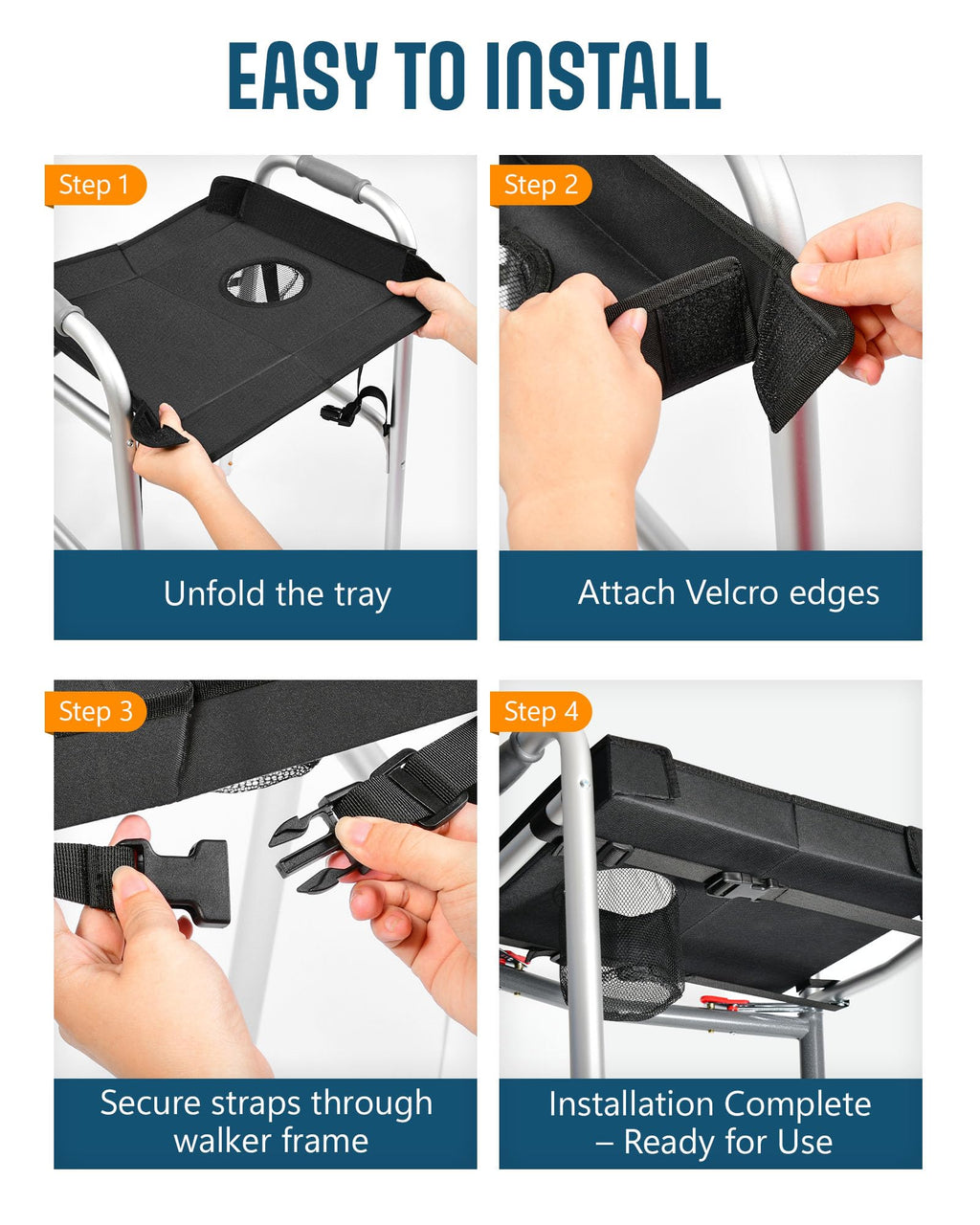 EASY TO INSTALL

Step 1

Unfold the tray

Step 2

Attach Velcro edges

Step 3

Secure straps through walker frame

Step 4

Installation Complete – Ready for Use