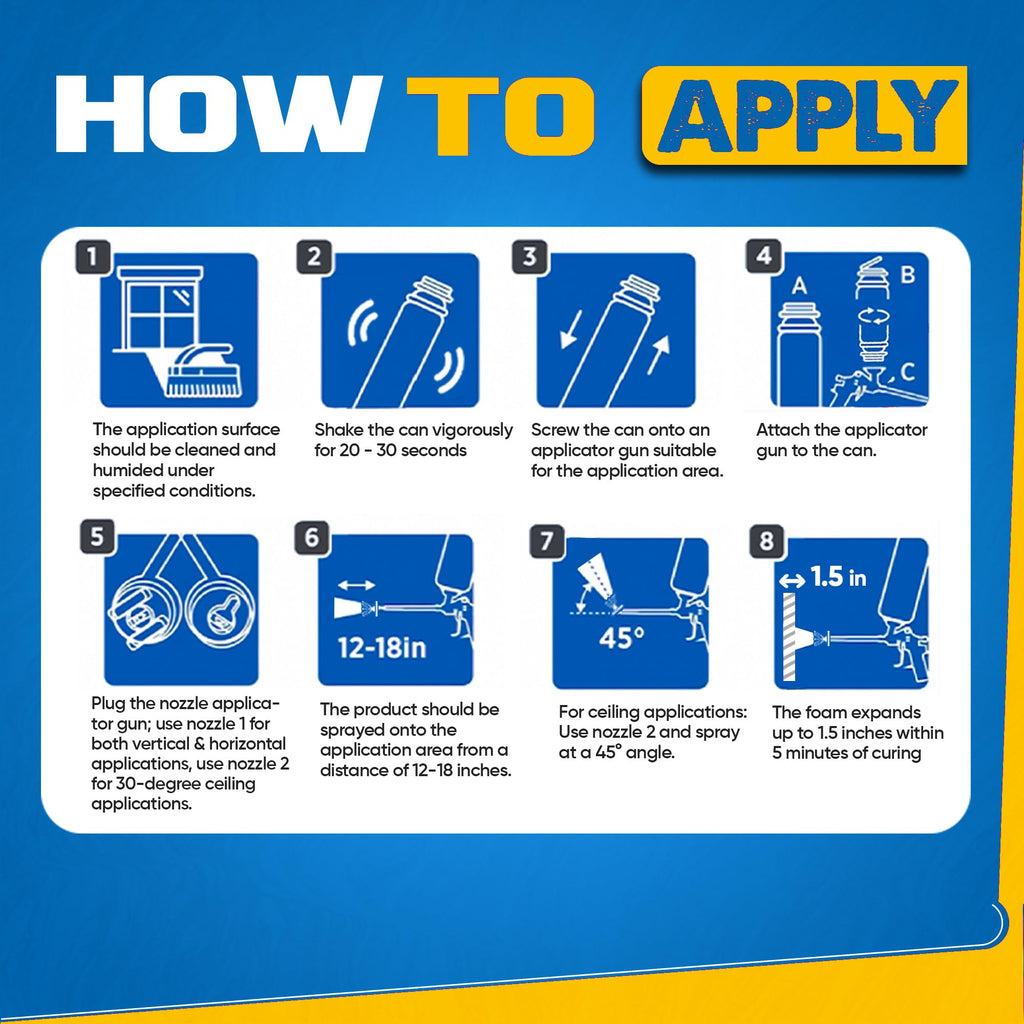 HOW TO APPLY

1
The application surface should be cleaned and humided under specified conditions.

2
Shake the can vigorously for 20 - 30 seconds

3
Screw the can onto an applicator gun suitable for the application area.

4
A
B
C
Attach the applicator gun to the can.

5
Plug the nozzle applicator gun; use nozzle 1 for both vertical & horizontal applications, use nozzle 2 for 30-degree ceiling applications.

6
12-18in
The product should be sprayed onto the application area from a distance of 12-18 inches.

7
45°
For ceiling applications: Use nozzle 2 and spray at a 45° angle.

8
1.5 in
The foam expands up to 1.5 inches within 5 minutes of curing