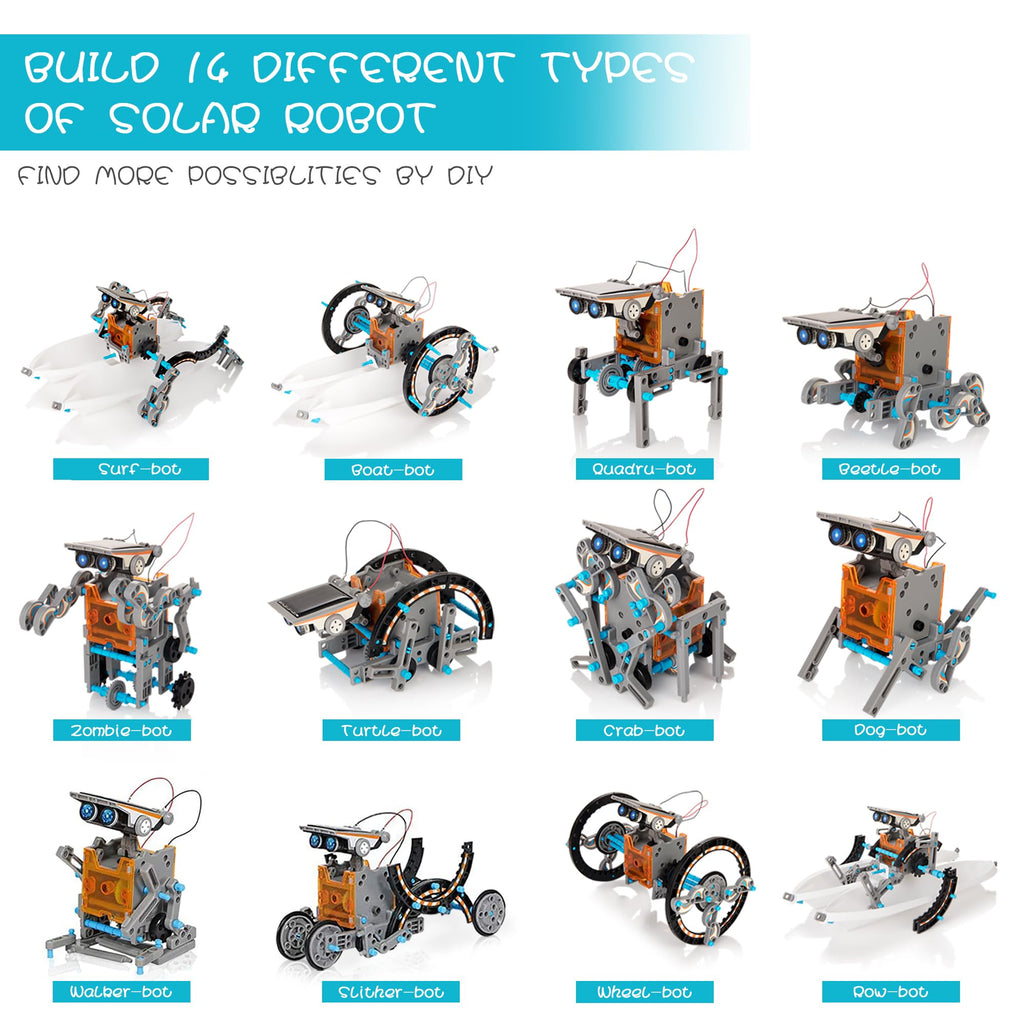 BUILD 14 DIFFERENT TYPES OF SOLAR ROBOT

FIND MORE POSSIBLITIES BY DIY

Surf-bot

Boat-bot

Quadru-bot

Beetle-bot

Zombie-bot

Turtle-bot

Crab-bot

Dog-bot

Walker-bot

Slither-bot

Wheel-bot

Row-bot