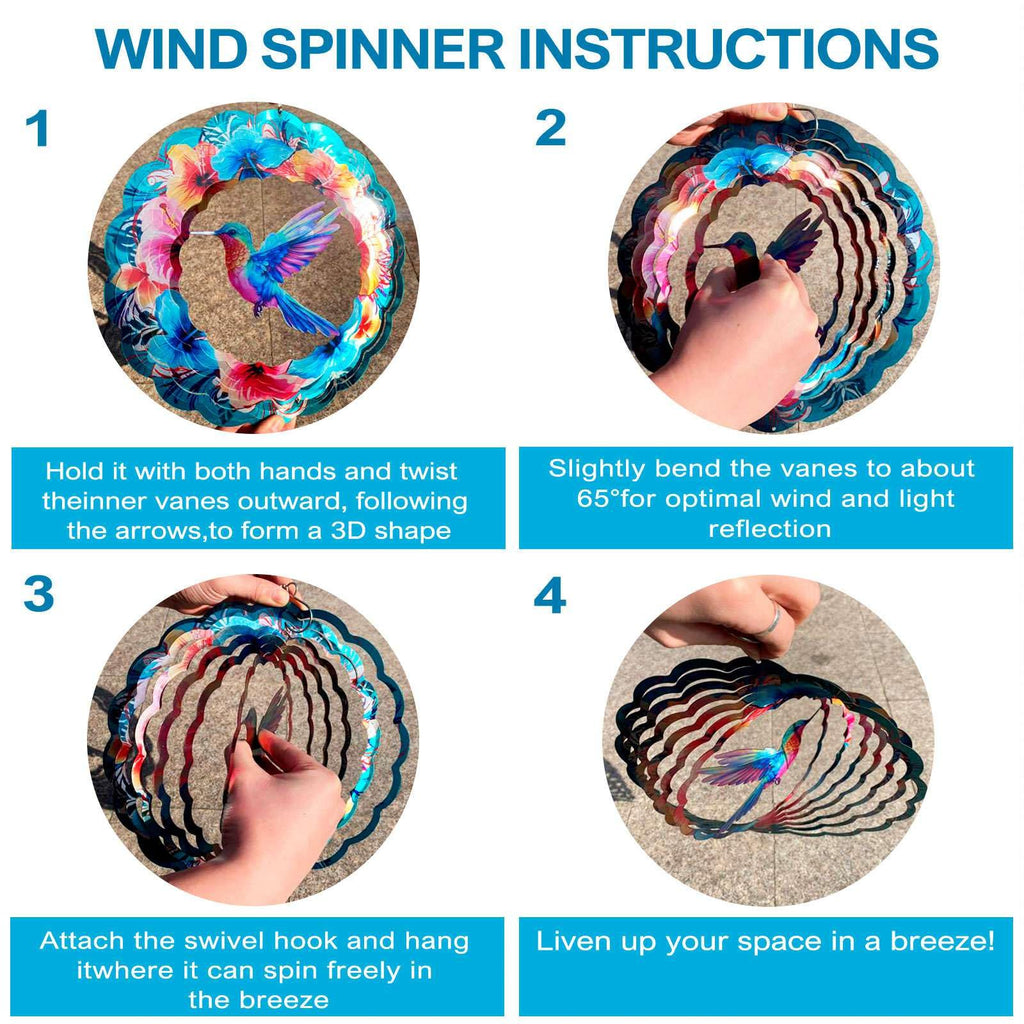 WIND SPINNER INSTRUCTIONS

1

Hold it with both hands and twist theinner vanes outward, following the arrows,to form a 3D shape

2

Slightly bend the vanes to about 65°for optimal wind and light reflection

3

Attach the swivel hook and hang itwhere it can spin freely in the breeze

4

Liven up your space in a breeze!