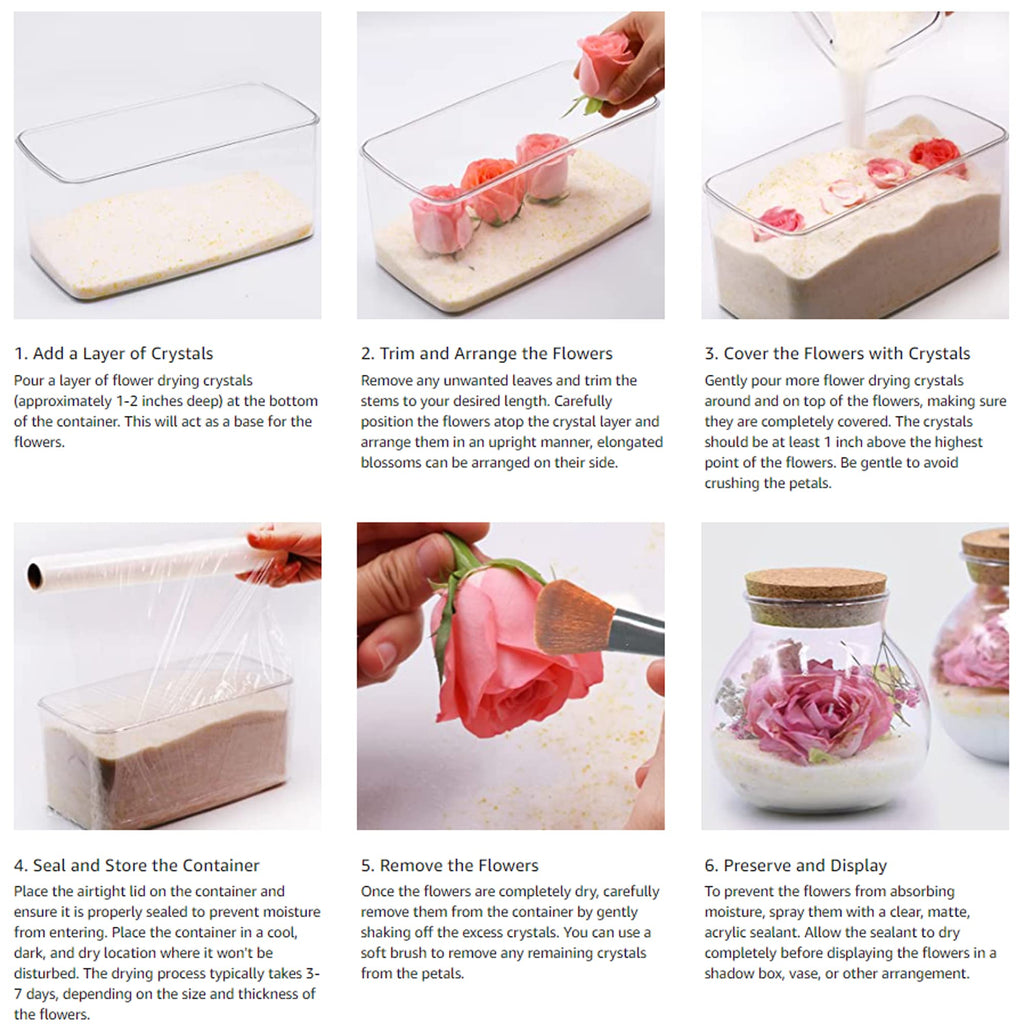 1. Add a Layer of Crystals
Pour a layer of flower drying crystals (approximately 1-2 inches deep) at the bottom of the container. This will act as a base for the flowers.

2. Trim and Arrange the Flowers
Remove any unwanted leaves and trim the stems to your desired length. Carefully position the flowers atop the crystal layer and arrange them in an upright manner, elongated blossoms can be arranged on their side.

3. Cover the Flowers with Crystals
Gently pour more flower drying crystals around and on top of the flowers, making sure they are completely covered. The crystals should be at least 1 inch above the highest point of the flowers. Be gentle to avoid crushing the petals.

4. Seal and Store the Container
Place the airtight lid on the container and ensure it is properly sealed to prevent moisture from entering. Place the container in a cool, dark, and dry location where it won't be disturbed. The drying process typically takes 3-7 days, depending on the size and thickness of the flowers.

5. Remove the Flowers
Once the flowers are completely dry, carefully remove them from the container by gently shaking off the excess crystals. You can use a soft brush to remove any remaining crystals from the petals.

6. Preserve and Display
To prevent the flowers from absorbing moisture, spray them with a clear, matte, acrylic sealant. Allow the sealant to dry completely before displaying the flowers in a shadow box, vase, or other arrangement.