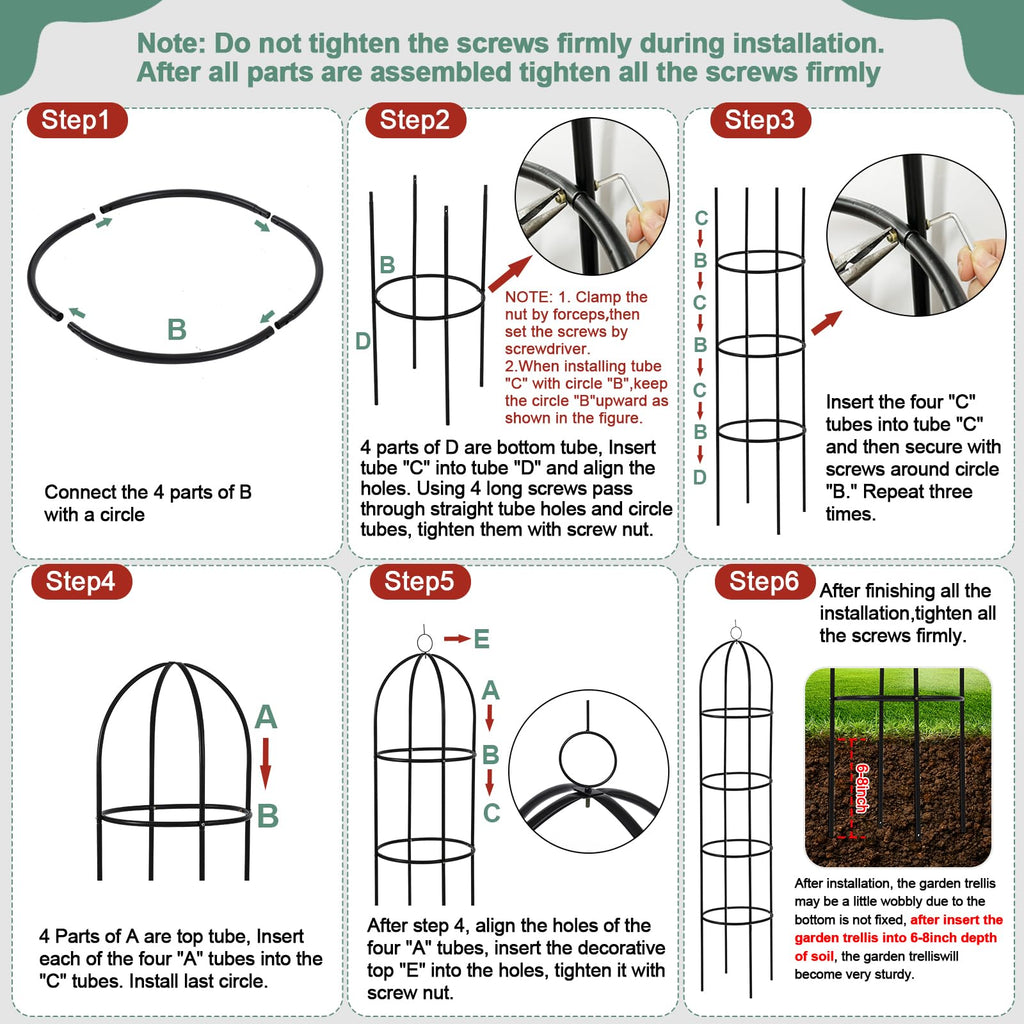 Note: Do not tighten the screws firmly during installation.
After all parts are assembled tighten all the screws firmly

Step1

B

Connect the 4 parts of B with a circle

Step2

B

D

NOTE: 1. Clamp the nut by forceps,then set the screws by screwdriver.
2.When installing tube "C" with circle "B",keep the circle "B"upward as shown in the figure.

4 parts of D are bottom tube, Insert tube "C" into tube "D" and align the holes. Using 4 long screws pass through straight tube holes and circle tubes, tighten them with screw nut.

Step3

C
B
C
B
C
B
D

Insert the four "C" tubes into tube "C" and then secure with screws around circle "B." Repeat three times.

Step4

A
B

4 Parts of A are top tube, Insert each of the four "A" tubes into the "C" tubes. Install last circle.

Step5

E
A
B
C

After step 4, align the holes of the four "A" tubes, insert the decorative top "E" into the holes, tighten it with screw nut.

Step6

After finishing all the installation,tighten all the screws firmly.

6-8inch

After installation, the garden trellis may be a little wobbly due to the bottom is not fixed, after insert the garden trellis into 6-8inch depth of soil, the garden trelliswill become very sturdy.