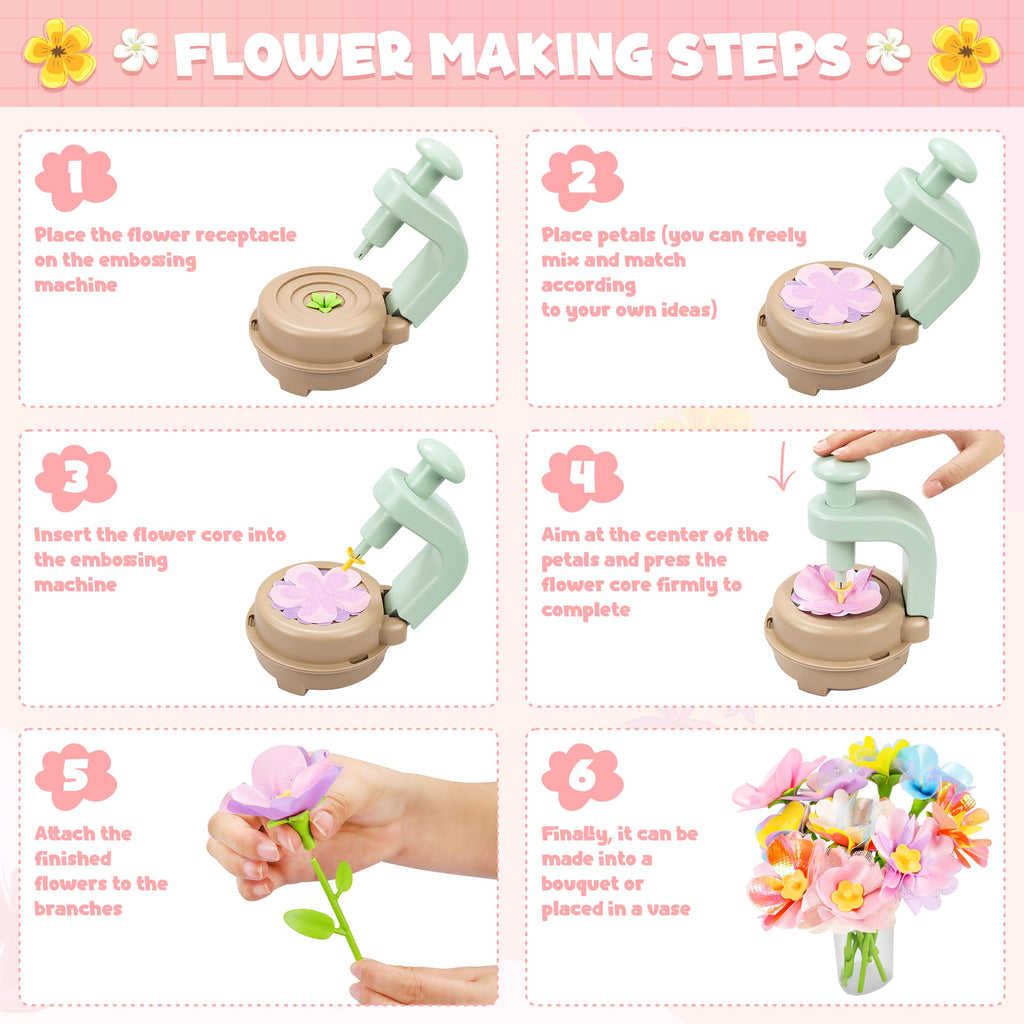 FLOWER MAKING STEPS

1

Place the flower receptacle on the embossing machine

2

Place petals (you can freely mix and match according to your own ideas)

3

Insert the flower core into the embossing machine

4

Aim at the center of the petals and press the flower core firmly to complete

5

Attach the finished flowers to the branches

6

Finally, it can be made into a bouquet or placed in a vase