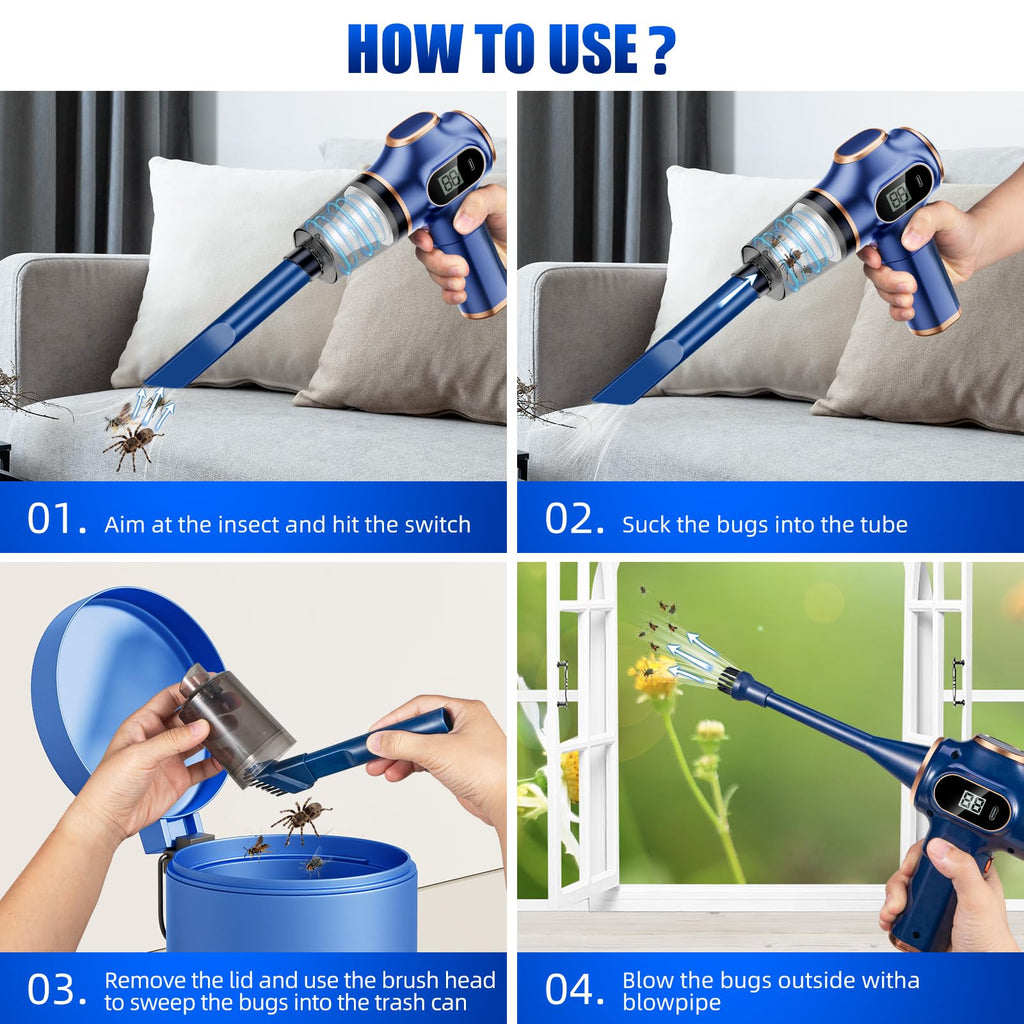 HOW TO USE ?

01. Aim at the insect and hit the switch

02. Suck the bugs into the tube

03. Remove the lid and use the brush head to sweep the bugs into the trash can

04. Blow the bugs outside witha blowpipe