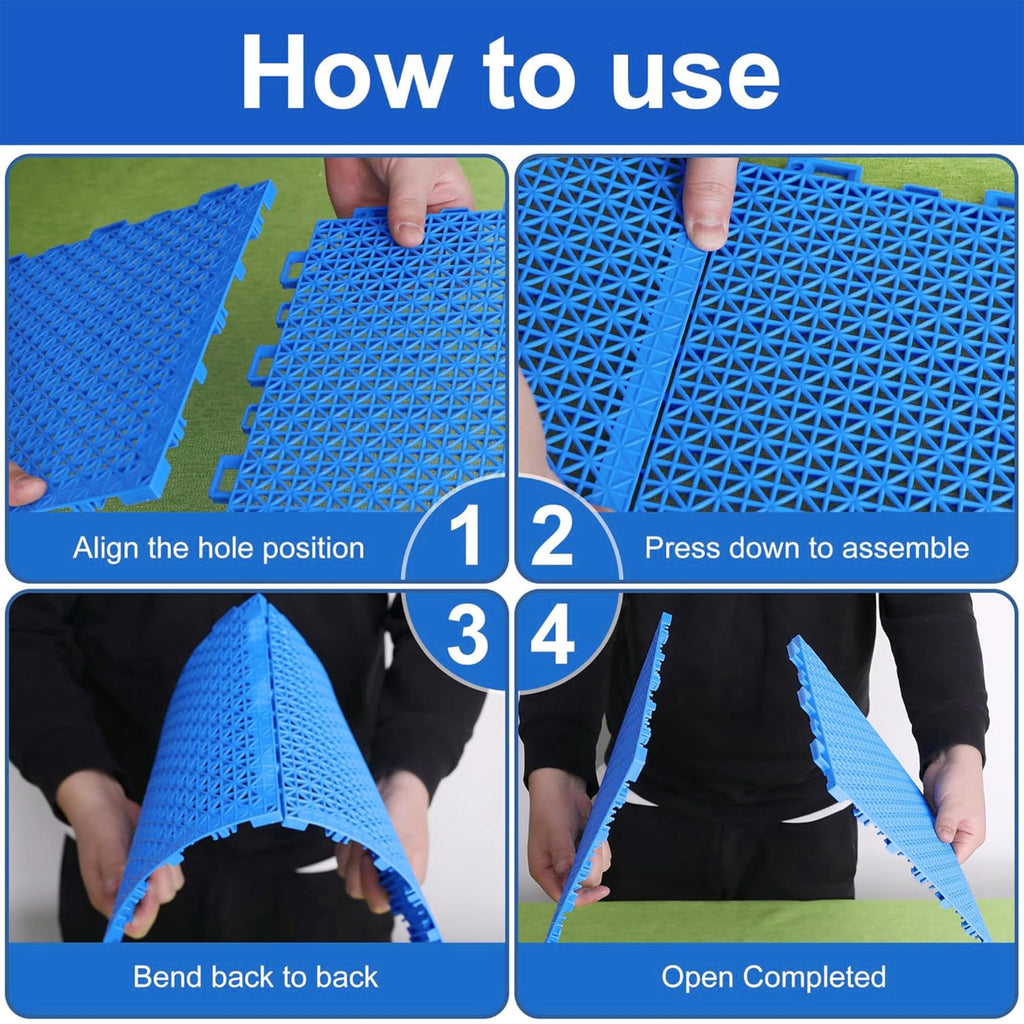 How to use

Align the hole position

1

2

Press down to assemble

3

4

Bend back to back

Open Completed