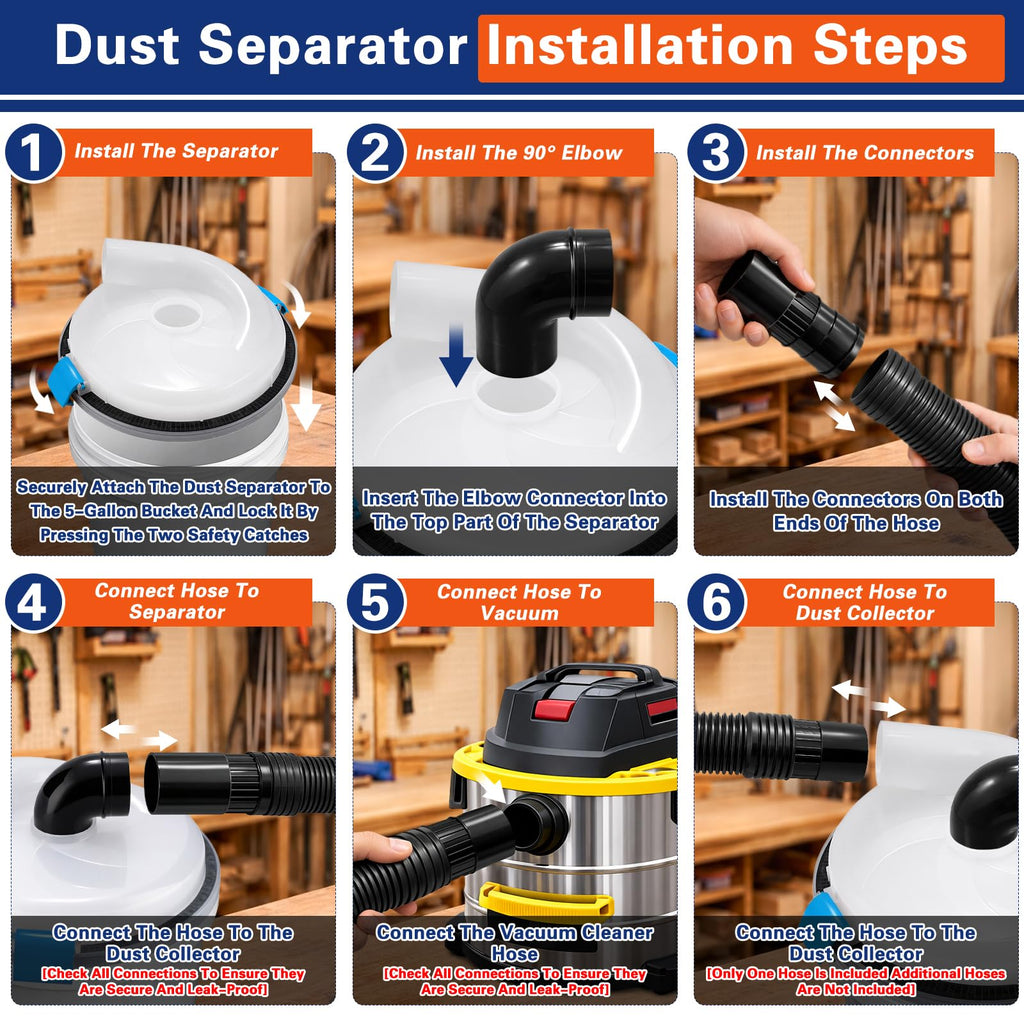 Dust Separator Installation Steps

1 Install The Separator

Securely Attach The Dust Separator To The 5-Gallon Bucket And Lock It By Pressing The Two Safety Catches

2 Install The 90° Elbow

Insert The Elbow Connector Into The Top Part Of The Separator

3 Install The Connectors

Install The Connectors On Both Ends Of The Hose

4 Connect Hose To Separator

Connect The Hose To The Dust Collector
[Check All Connections To Ensure They Are Secure And Leak-Proof]

5 Connect Hose To Vacuum

Connect The Vacuum Cleaner Hose
[Check All Connections To Ensure They Are Secure And Leak-Proof]

6 Connect Hose To Dust Collector

Connect The Hose To The Dust Collector
[Only One Hose Is Included Additional Hoses Are Not Included]