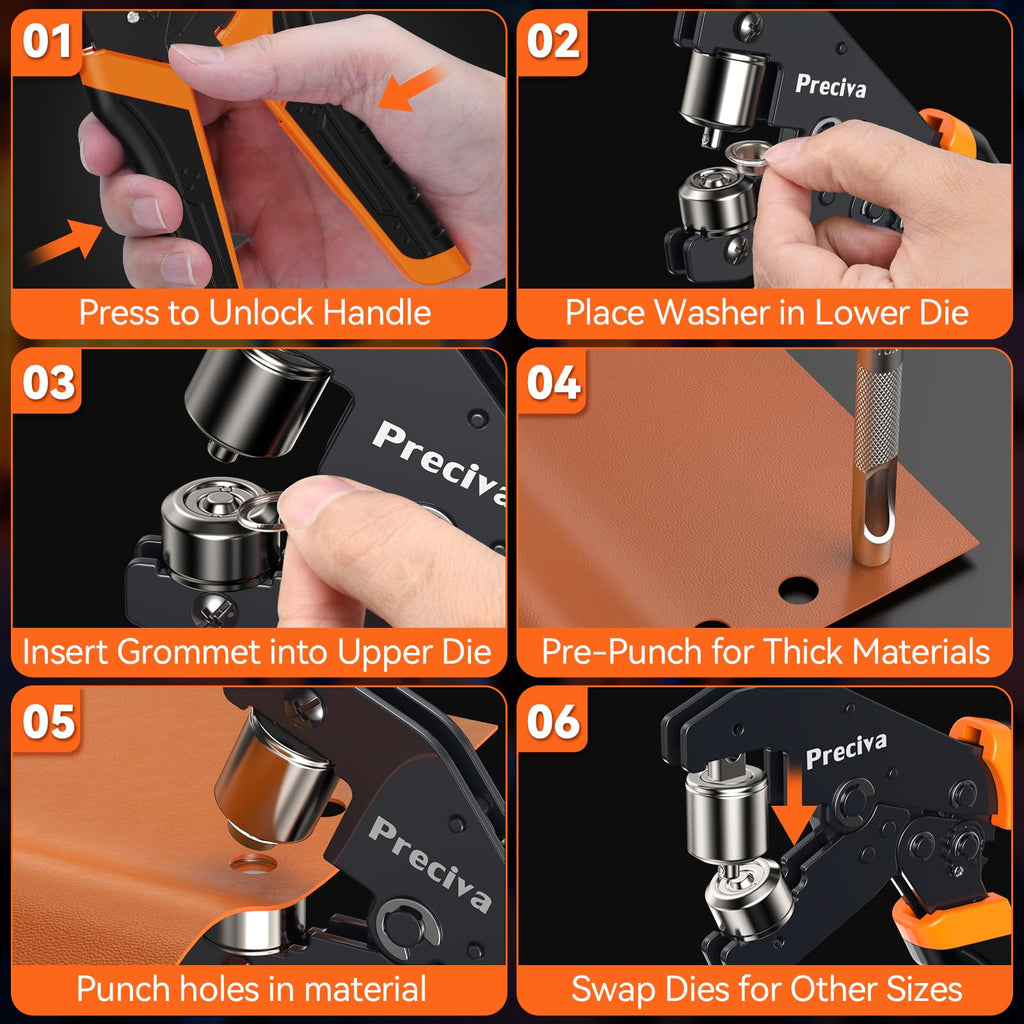 01

Press to Unlock Handle

02

Preciva

Place Washer in Lower Die

03

Preciva

Insert Grommet into Upper Die

04

Pre-Punch for Thick Materials

05

Preciva

Punch holes in material

06

Preciva

Swap Dies for Other Sizes