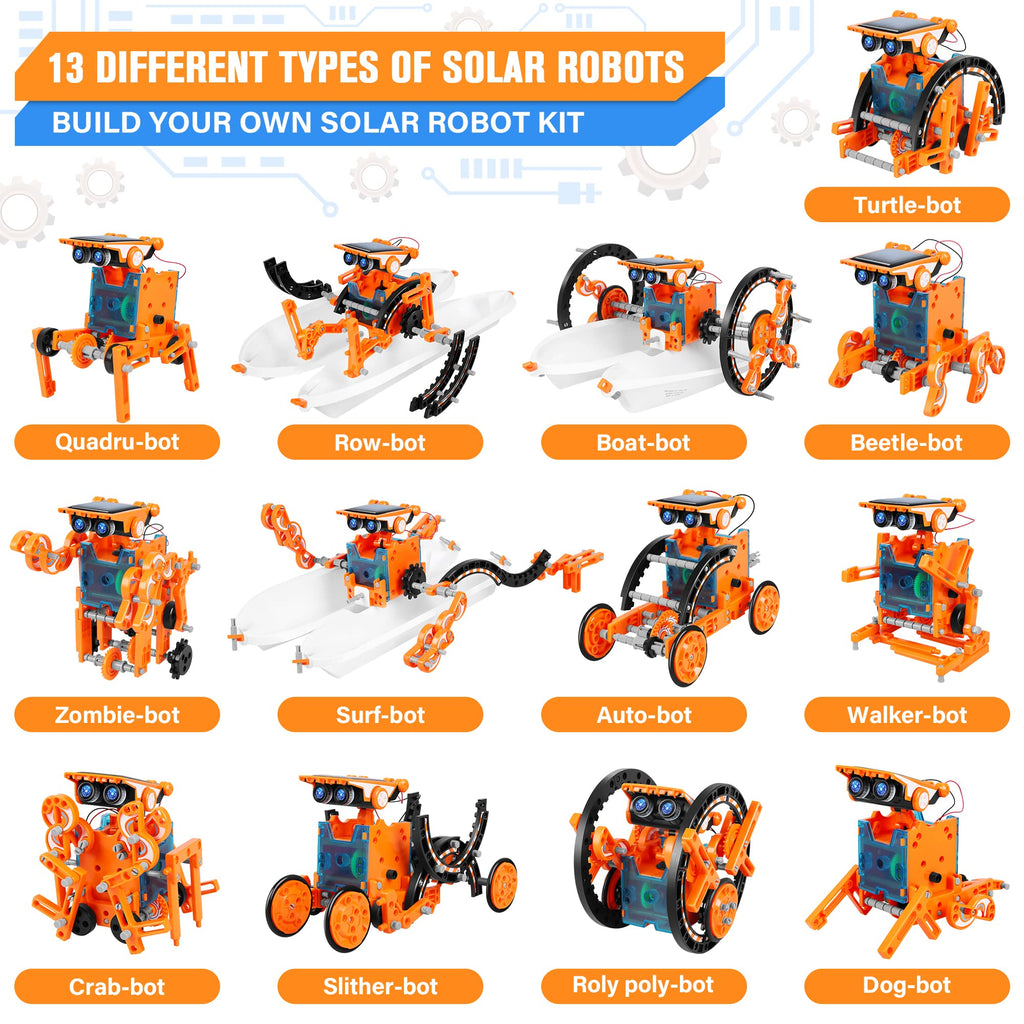 13 DIFFERENT TYPES OF SOLAR ROBOTS
BUILD YOUR OWN SOLAR ROBOT KIT

Turtle-bot

Quadru-bot

Row-bot

Boat-bot

Beetle-bot

Zombie-bot

Surf-bot

Auto-bot

Walker-bot

Crab-bot

Slither-bot

Roly poly-bot

Dog-bot