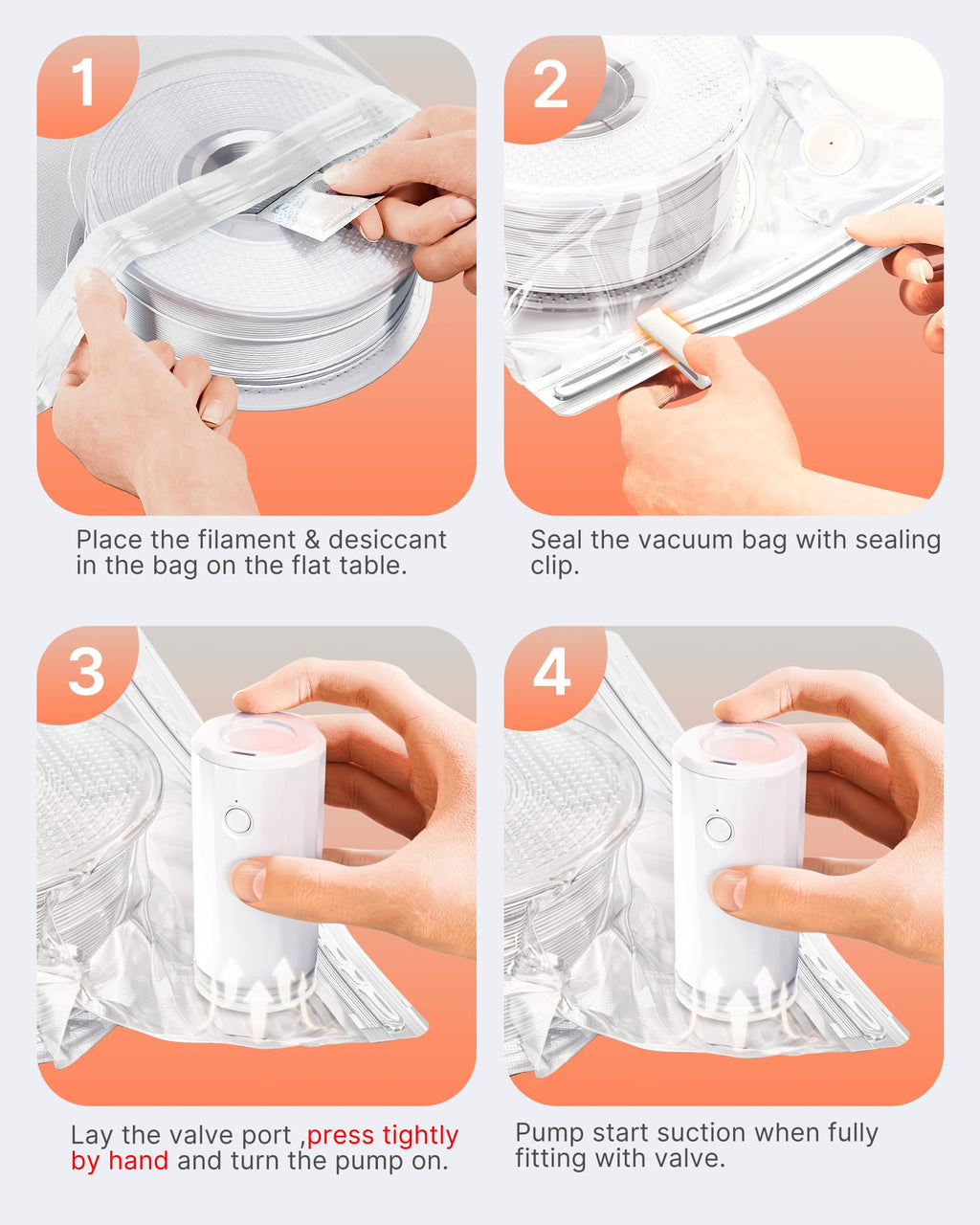 1

Place the filament & desiccant in the bag on the flat table.

2

Seal the vacuum bag with sealing clip.

3

Lay the valve port ,press tightly by hand and turn the pump on.

4

Pump start suction when fully fitting with valve.