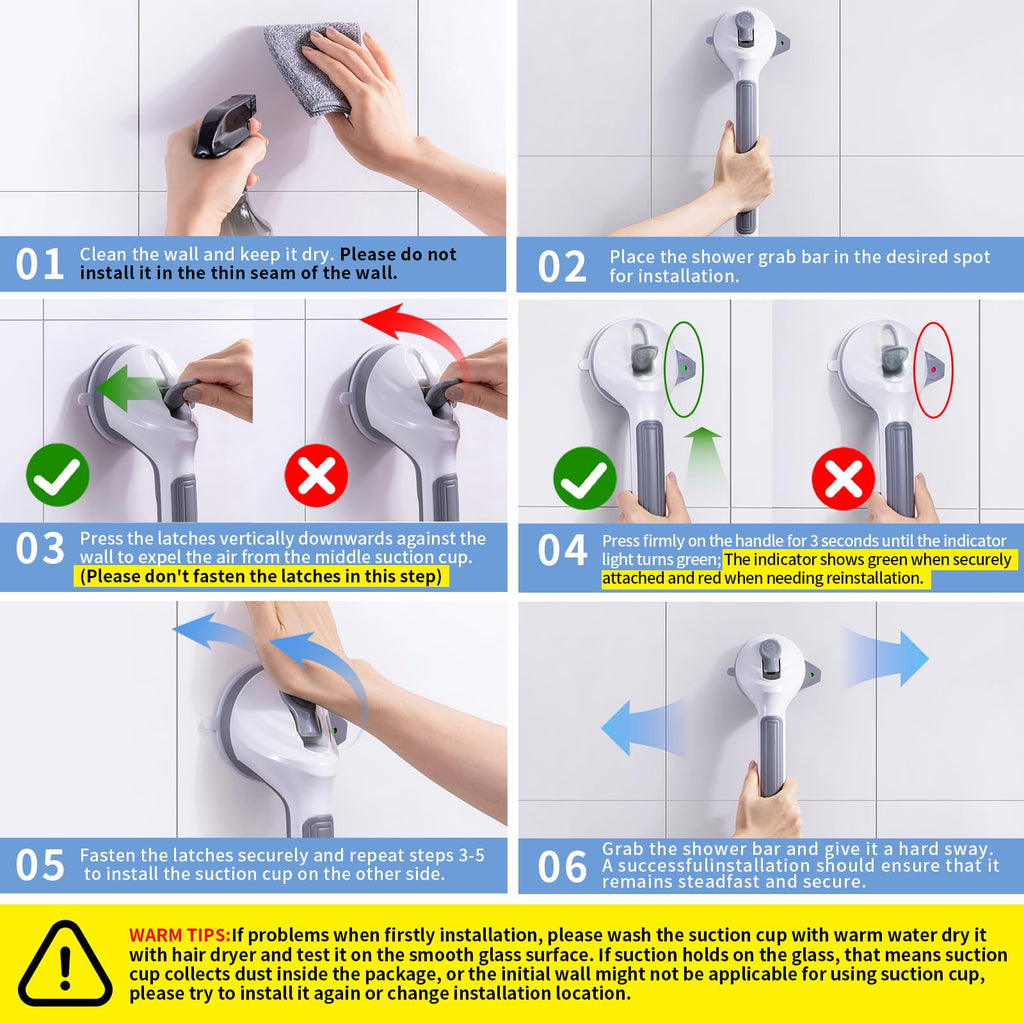 01 Clean the wall and keep it dry. Please do not install it in the thin seam of the wall.

02 Place the shower grab bar in the desired spot for installation.

03 Press the latches vertically downwards against the wall to expel the air from the middle suction cup. (Please don't fasten the latches in this step)

04 Press firmly on the handle for 3 seconds until the indicator light turns green; The indicator shows green when securely attached and red when needing reinstallation.

05 Fasten the latches securely and repeat steps 3-5 to install the suction cup on the other side.

06 Grab the shower bar and give it a hard sway. A successfulinstallation should ensure that it remains steadfast and secure.

WARM TIPS:If problems when firstly installation, please wash the suction cup with warm water dry it with hair dryer and test it on the smooth glass surface. If suction holds on the glass, that means suction cup collects dust inside the package, or the initial wall might not be applicable for using suction cup, please try to install it again or change installation location.