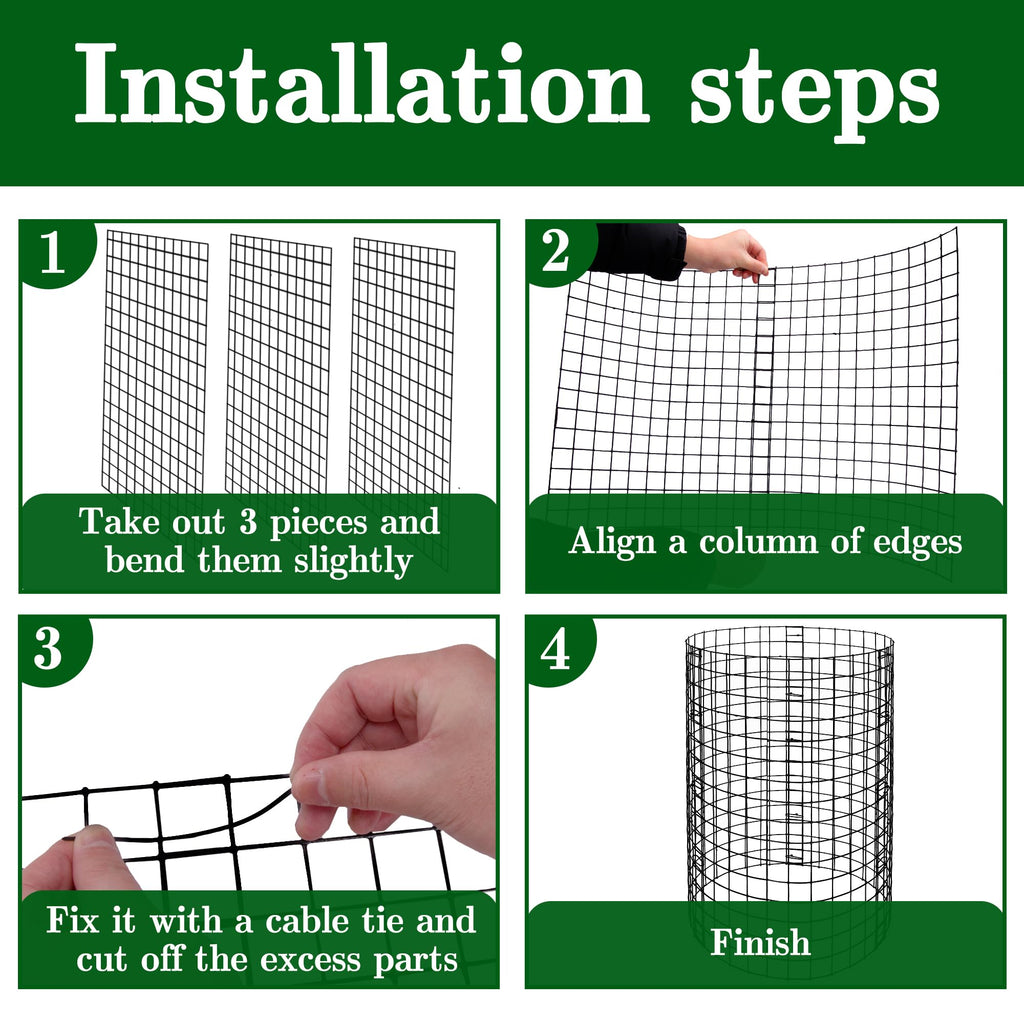 Installation steps

1

Take out 3 pieces and bend them slightly

2

Align a column of edges

3

Fix it with a cable tie and cut off the excess parts

4

Finish