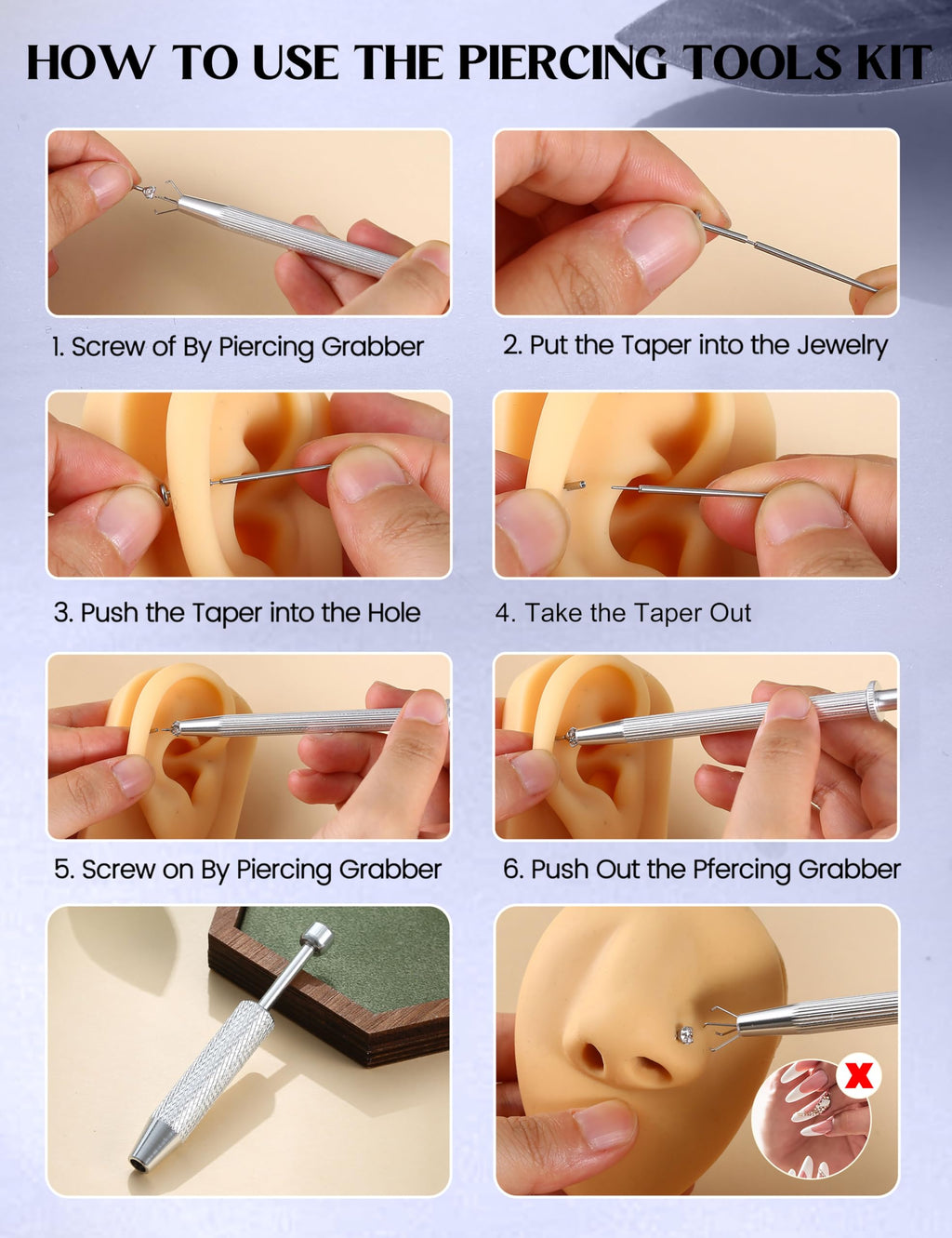 HOW TO USE THE PIERCING TOOLS KIT

1. Screw of By Piercing Grabber

2. Put the Taper into the Jewelry

3. Push the Taper into the Hole

4. Take the Taper Out

5. Screw on By Piercing Grabber

6. Push Out the Pfercing Grabber

X