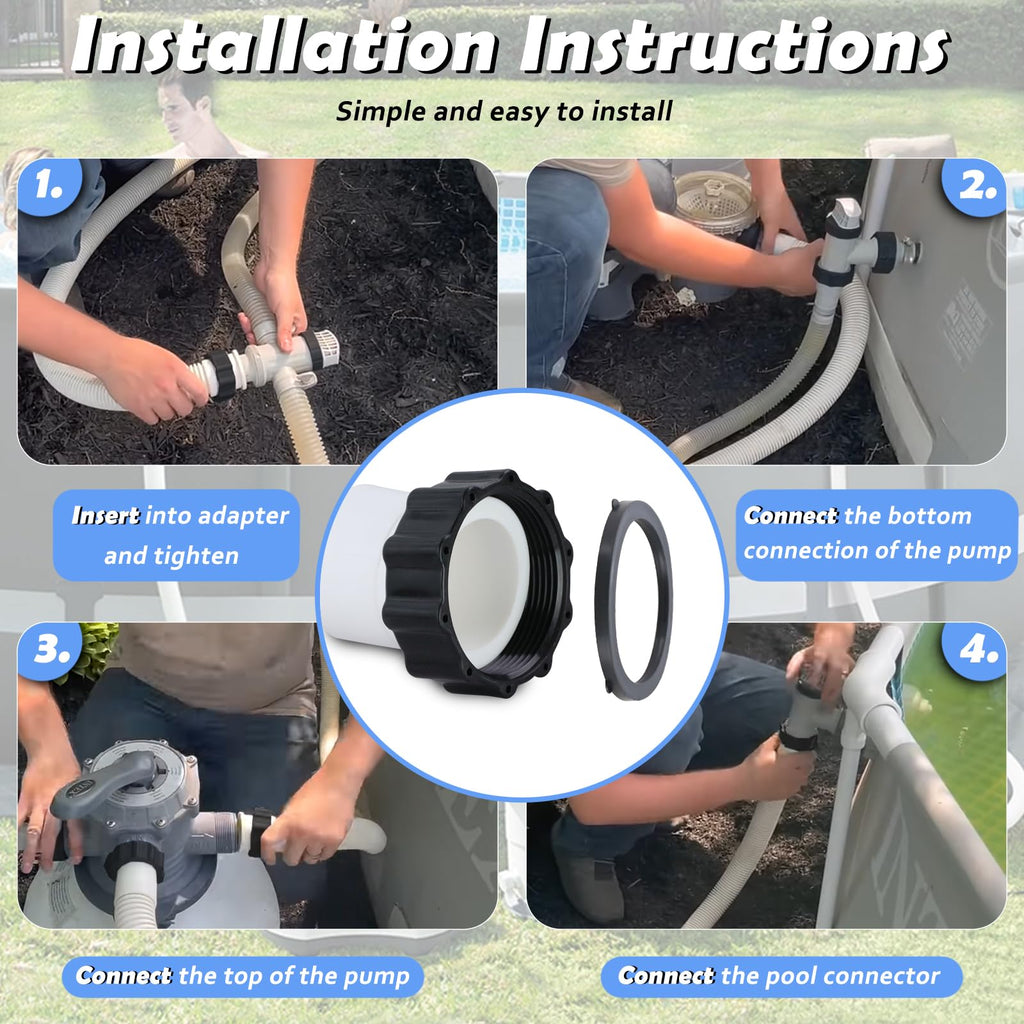 Installation Instructions

Simple and easy to install

1.

2.

Insert into adapter and tighten

Connect the bottom connection of the pump

3.

4.

Connect the top of the pump

Connect the pool connector