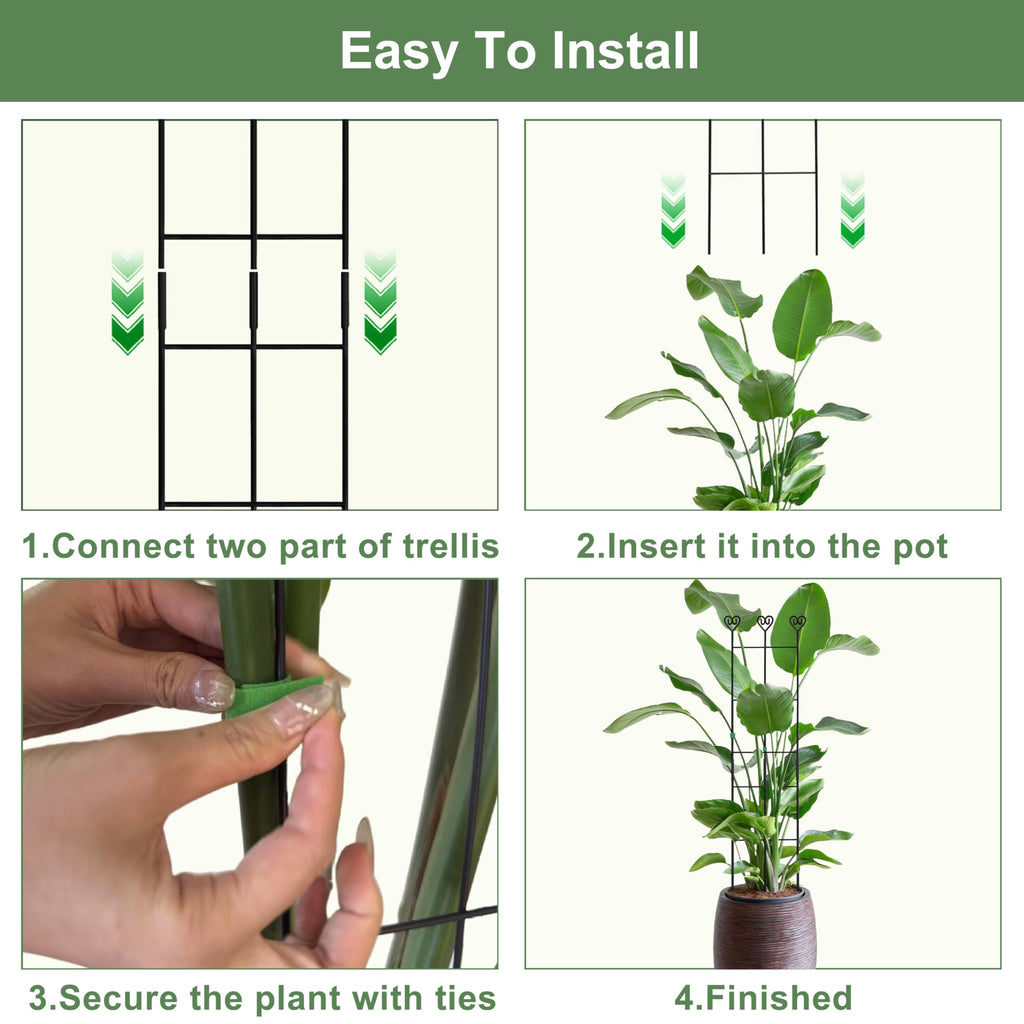 Easy To Install

1.Connect two part of trellis

2.Insert it into the pot

3.Secure the plant with ties

4.Finished