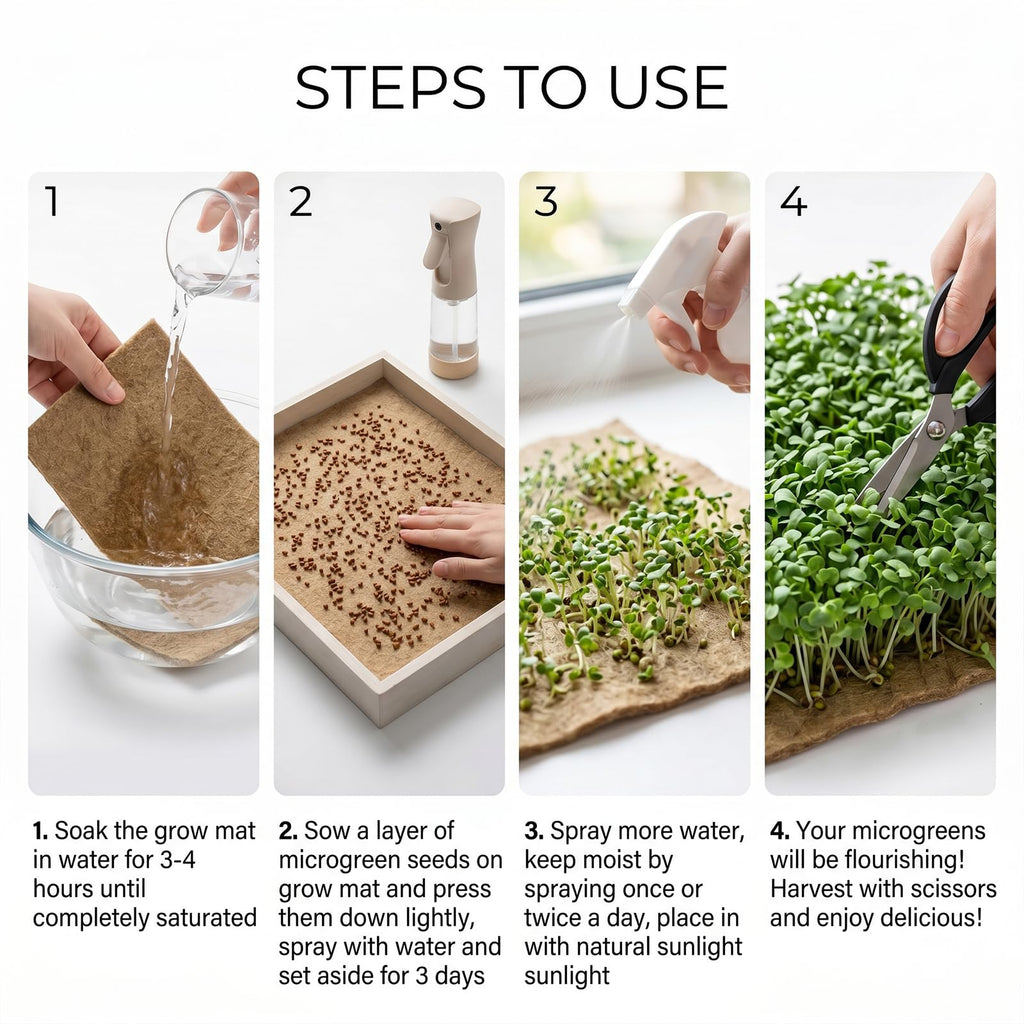 STEPS TO USE

1

2

3

4

**1.** Soak the grow mat in water for 3-4 hours until completely saturated

**2.** Sow a layer of microgreen seeds on grow mat and press them down lightly, spray with water and set aside for 3 days

**3.** Spray more water, keep moist by spraying once or twice a day, place in with natural sunlight sunlight

**4.** Your microgreens will be flourishing! Harvest with scissors and enjoy delicious!