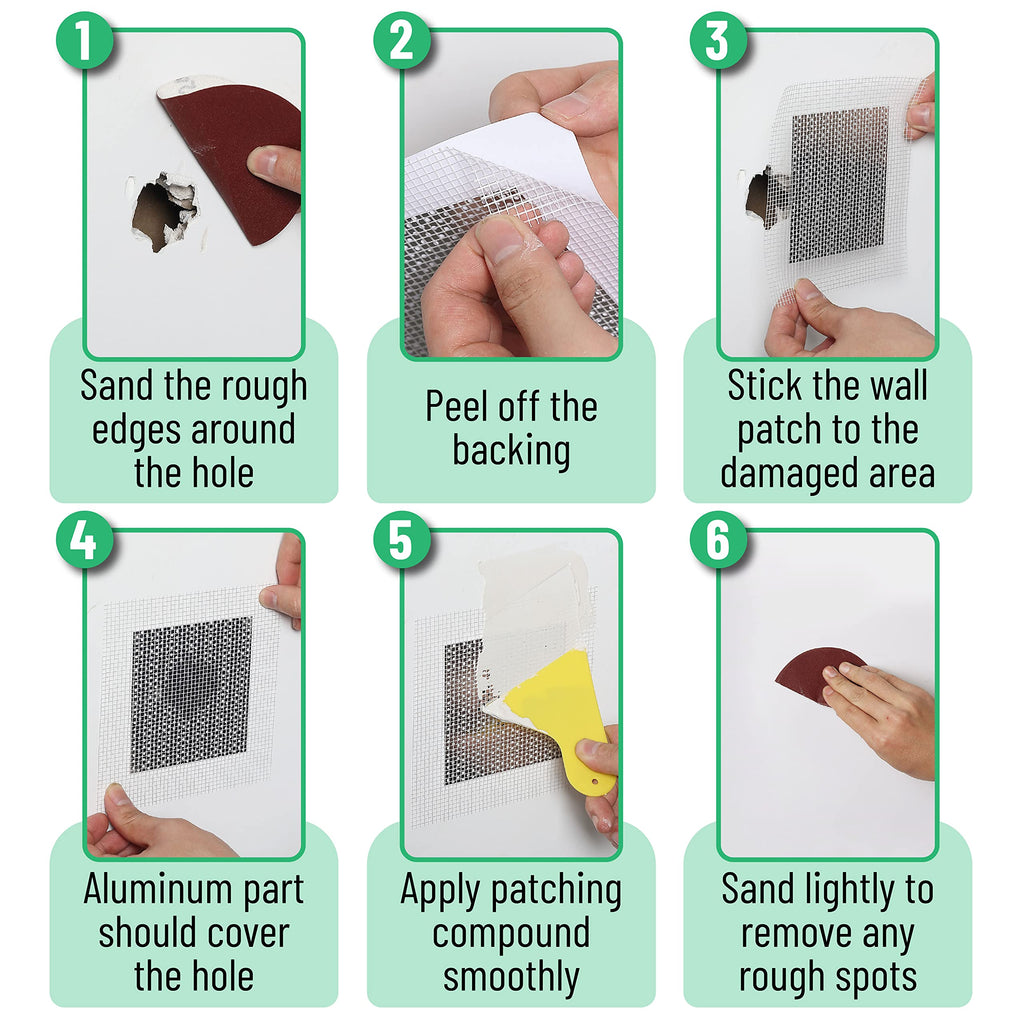 1
Sand the rough edges around the hole

2
Peel off the backing

3
Stick the wall patch to the damaged area

4
Aluminum part should cover the hole

5
Apply patching compound smoothly

6
Sand lightly to remove any rough spots