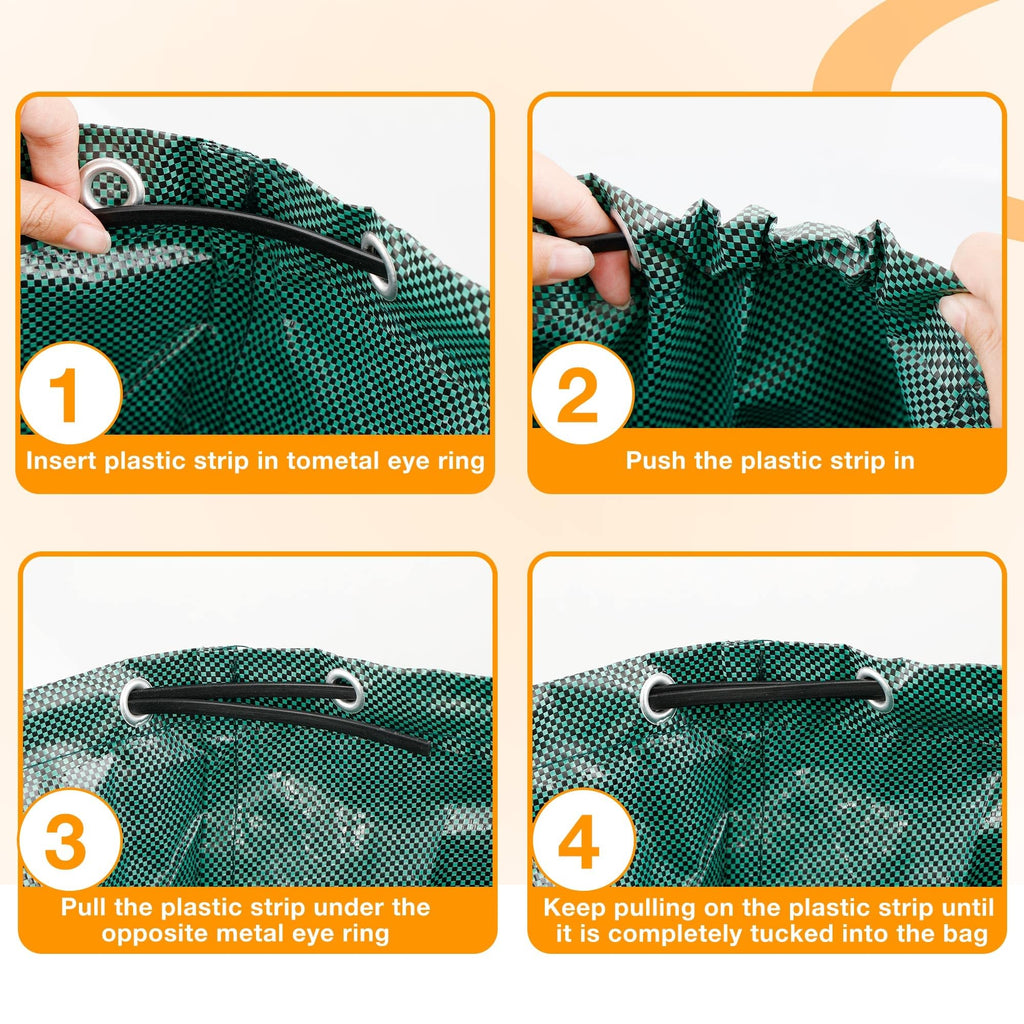 1
Insert plastic strip in tometal eye ring

2
Push the plastic strip in

3
Pull the plastic strip under the opposite metal eye ring

4
Keep pulling on the plastic strip until it is completely tucked into the bag