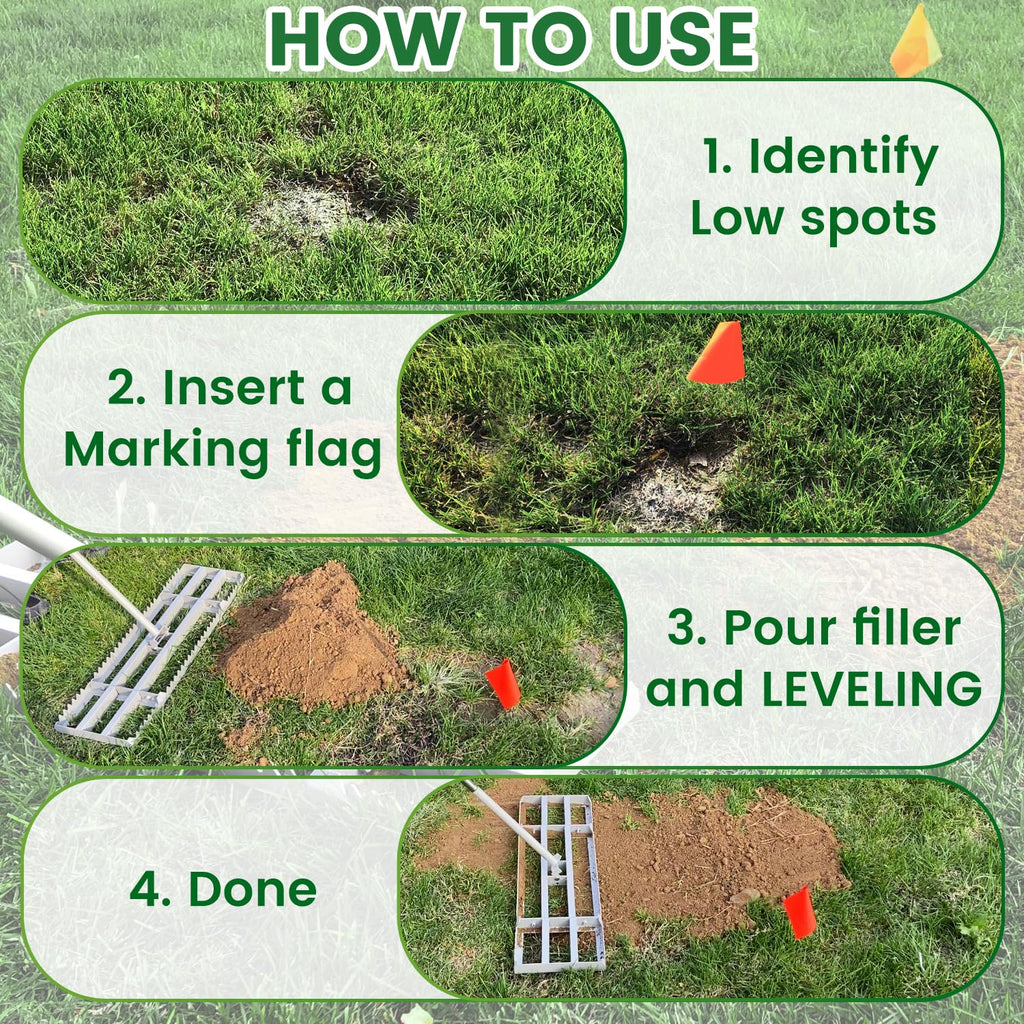 HOW TO USE

1. Identify Low spots

2. Insert a Marking flag

3. Pour filler and LEVELING

4. Done