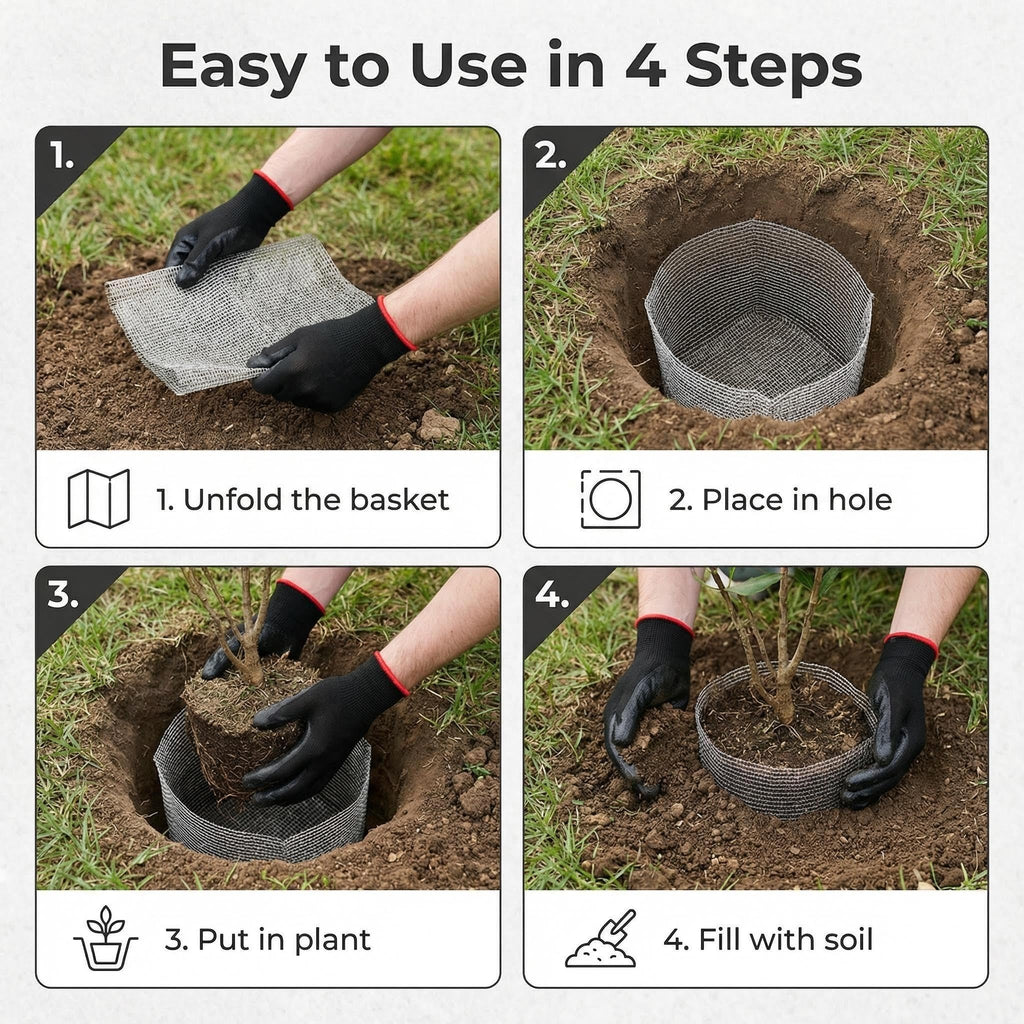 Easy to Use in 4 Steps

1.

1. Unfold the basket

2.

2. Place in hole

3.

3. Put in plant

4.

4. Fill with soil