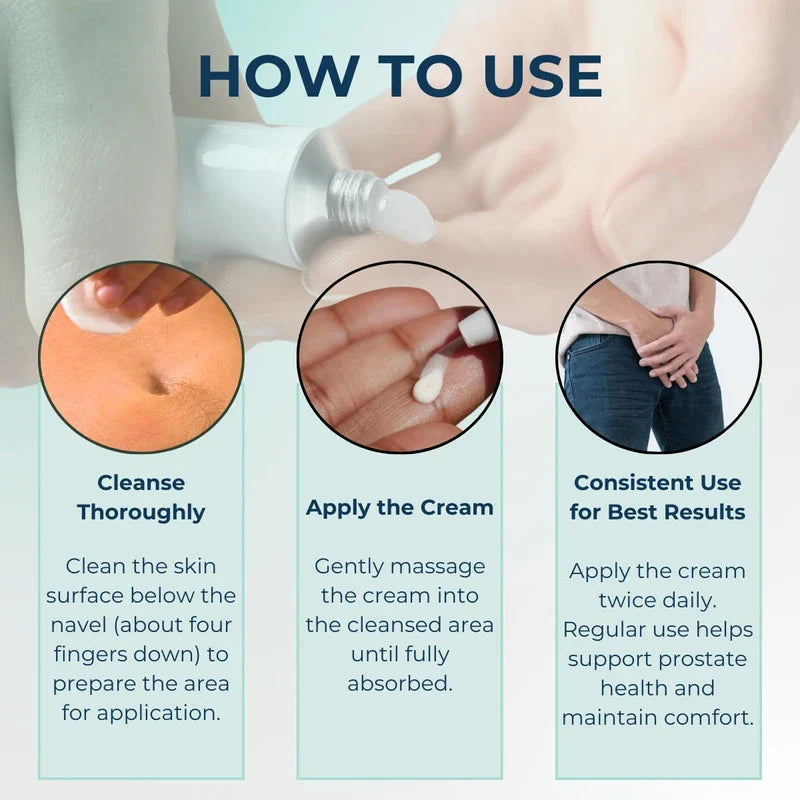 HOW TO USE

Cleanse Thoroughly

Clean the skin surface below the navel (about four fingers down) to prepare the area for application.

Apply the Cream

Gently massage the cream into the cleansed area until fully absorbed.

Consistent Use for Best Results

Apply the cream twice daily. Regular use helps support prostate health and maintain comfort.